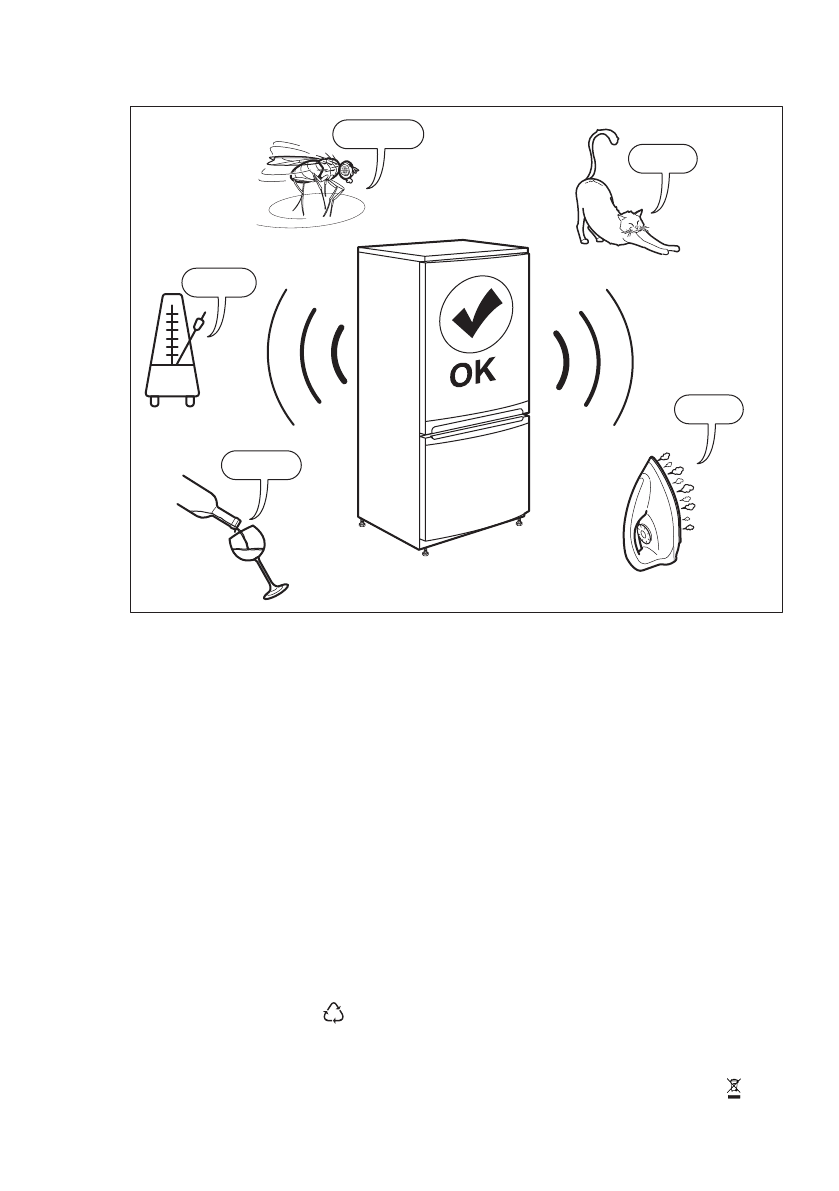 OK