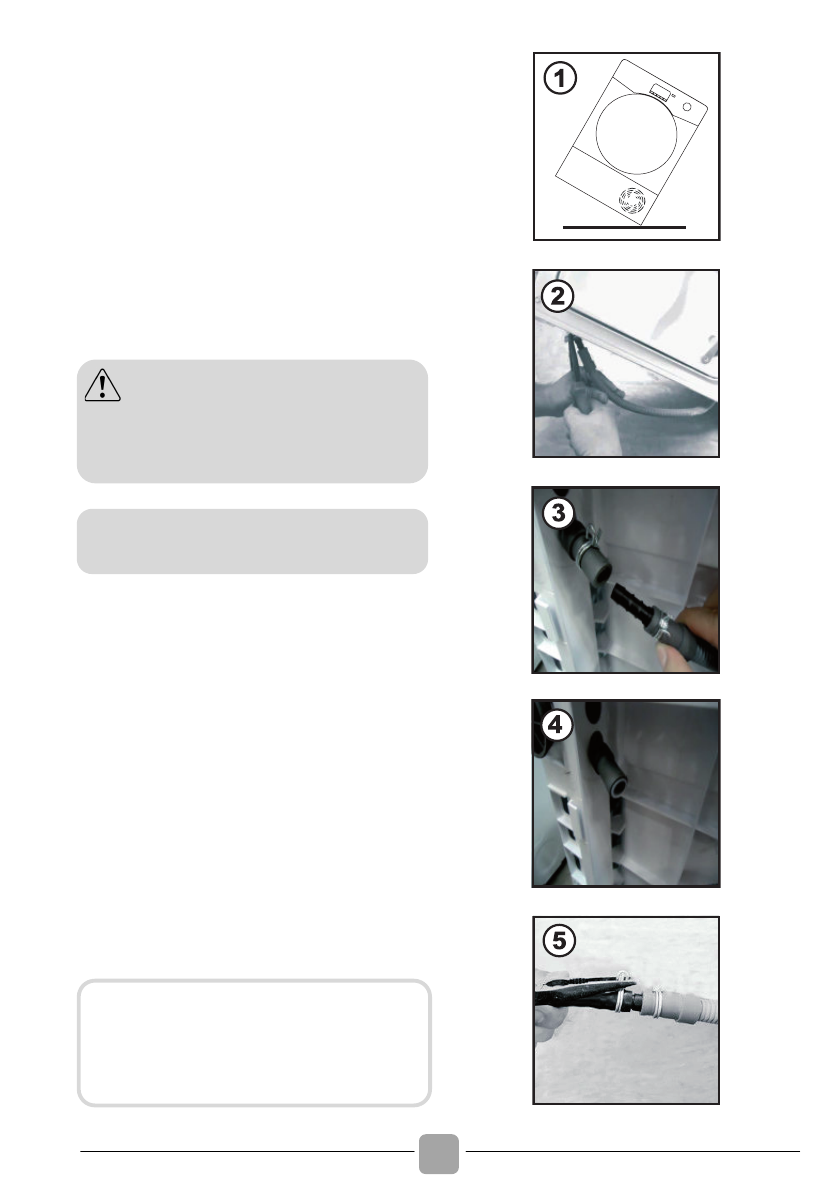 1

2

3

4

5