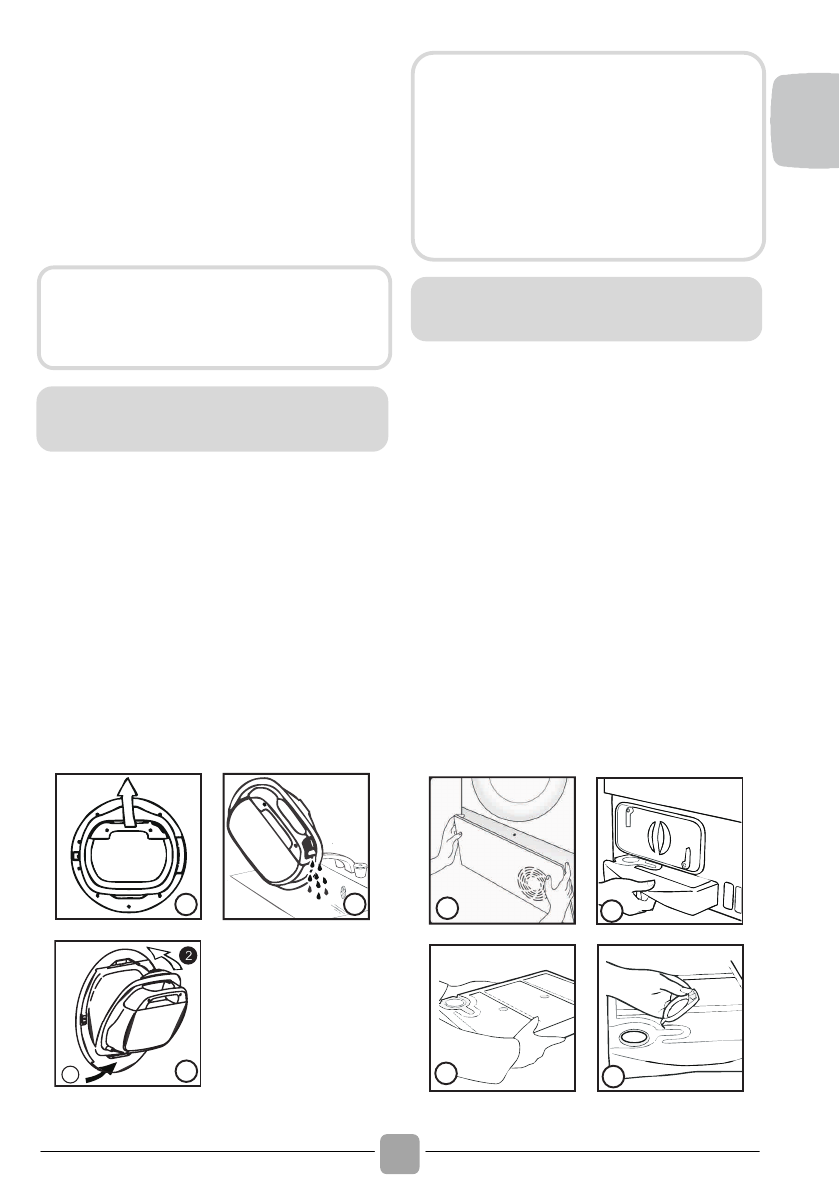 2