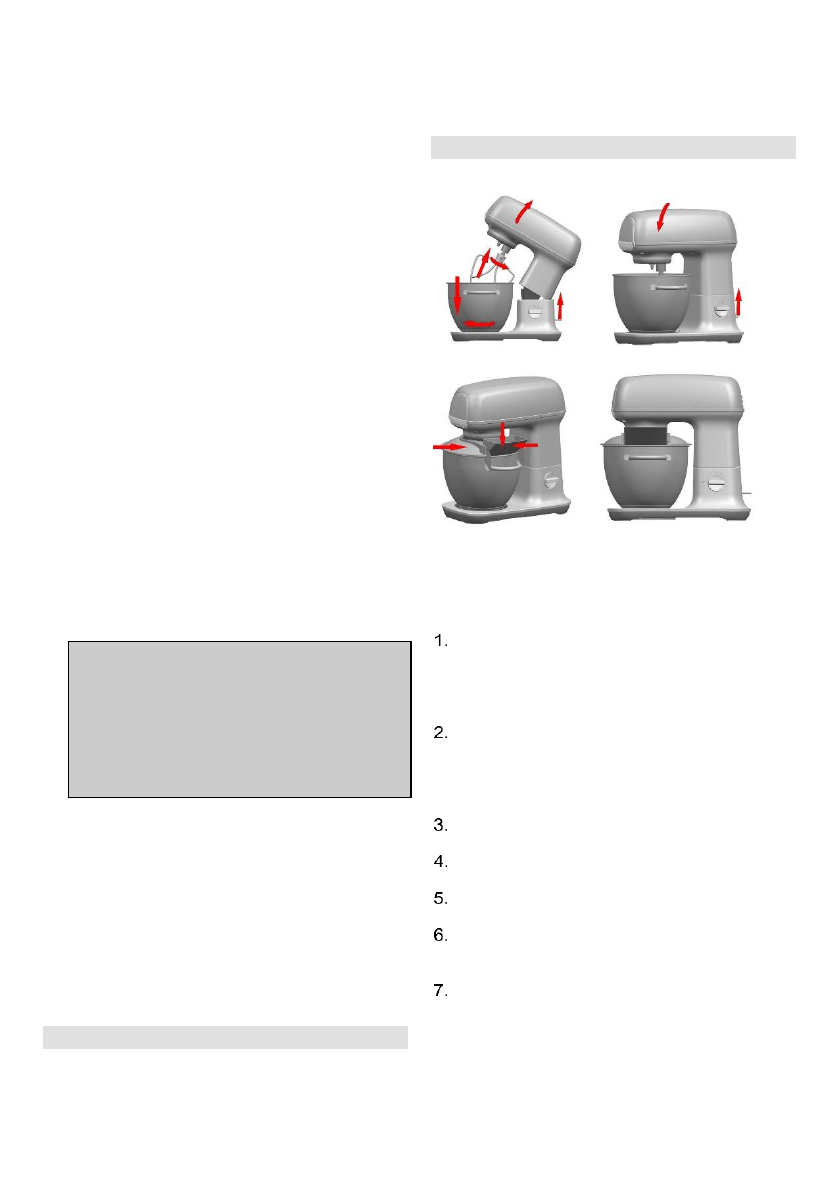 1.

2.

3.

4.

5.

6.

7.