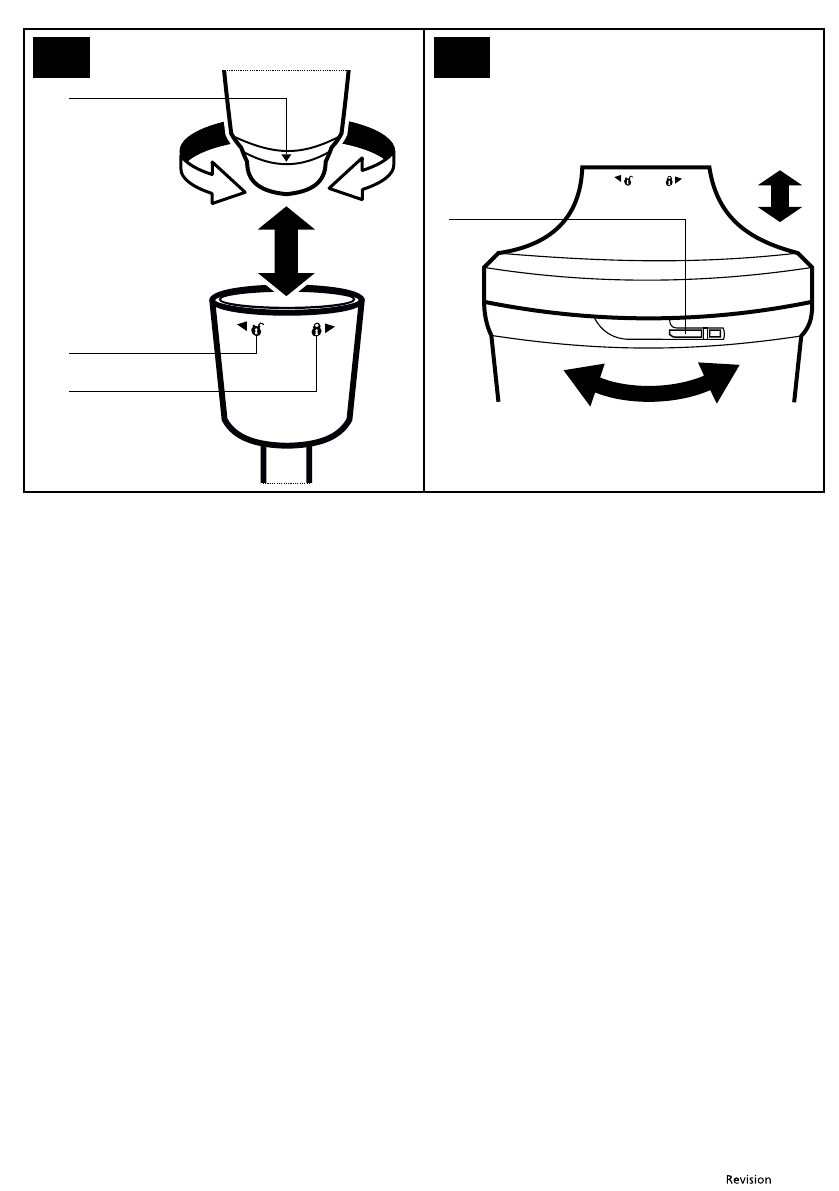 Revision