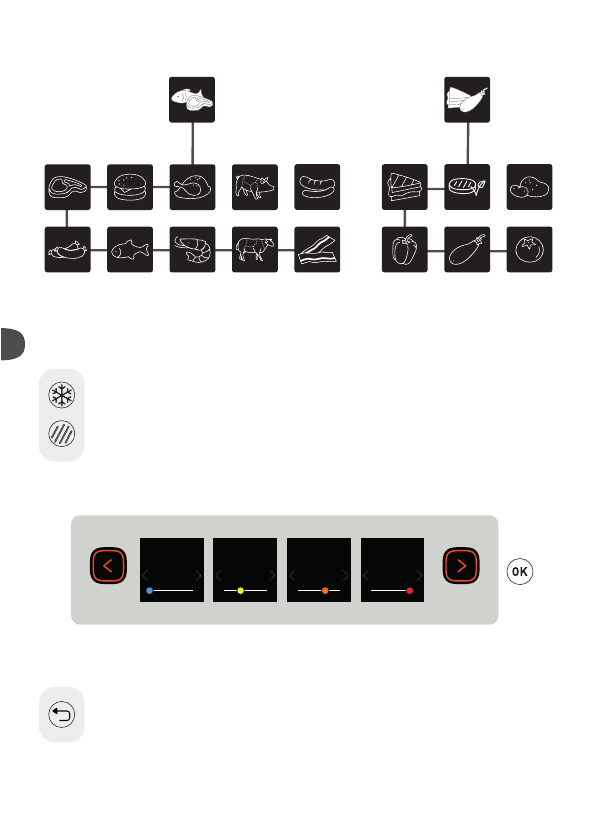 OK