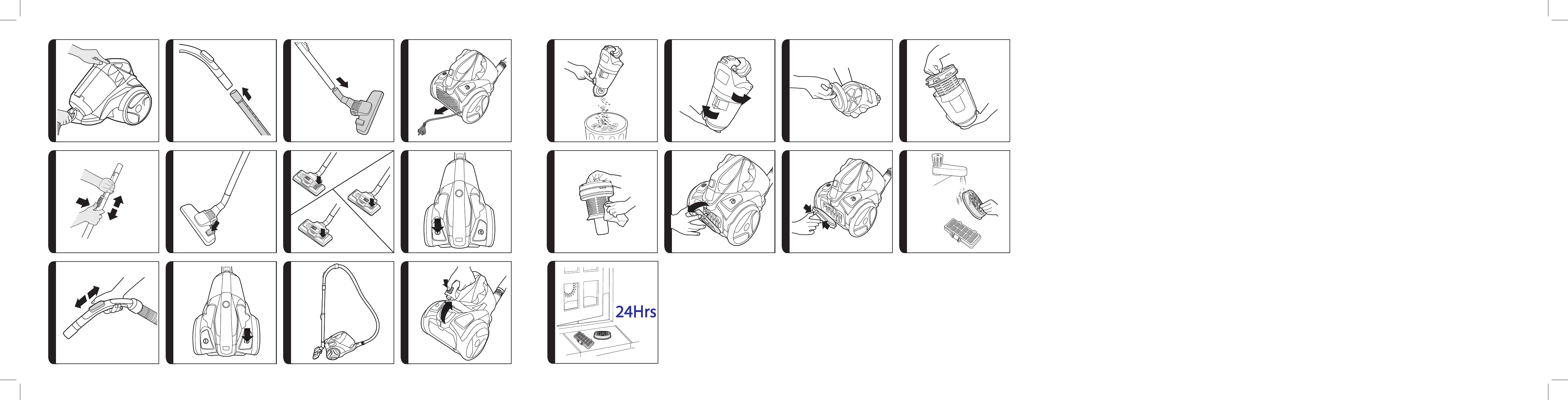 24Hrs