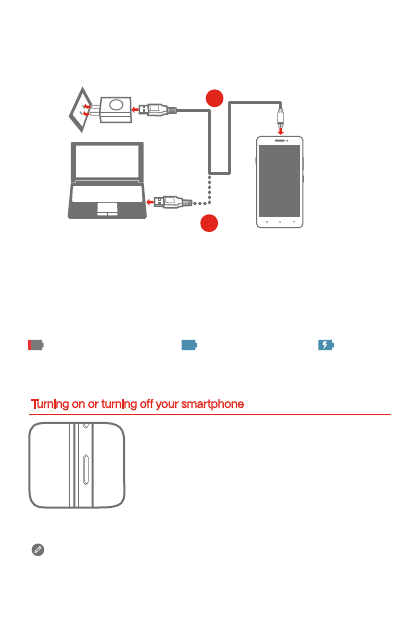 Turning on or turning off your smartphone