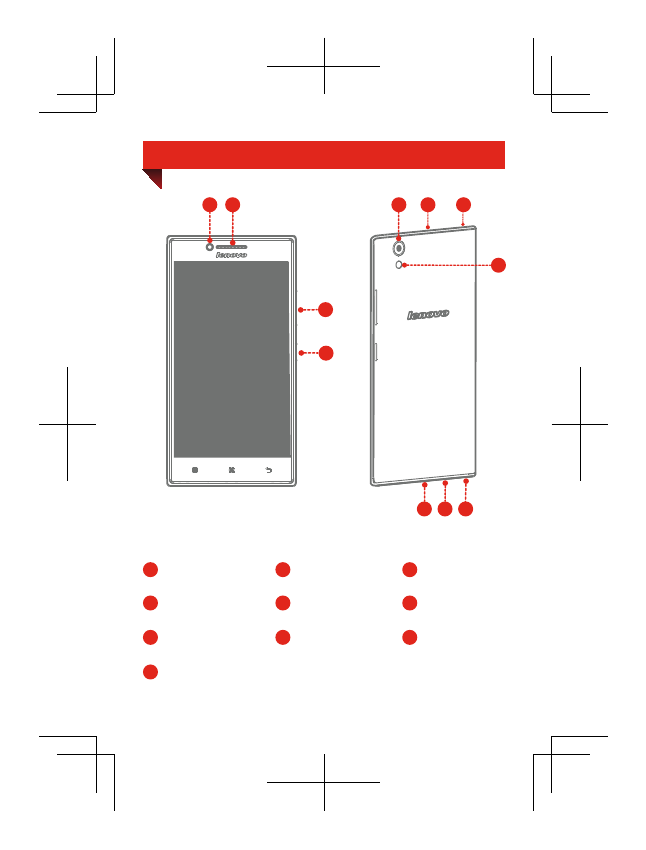 lenovo

lenovo