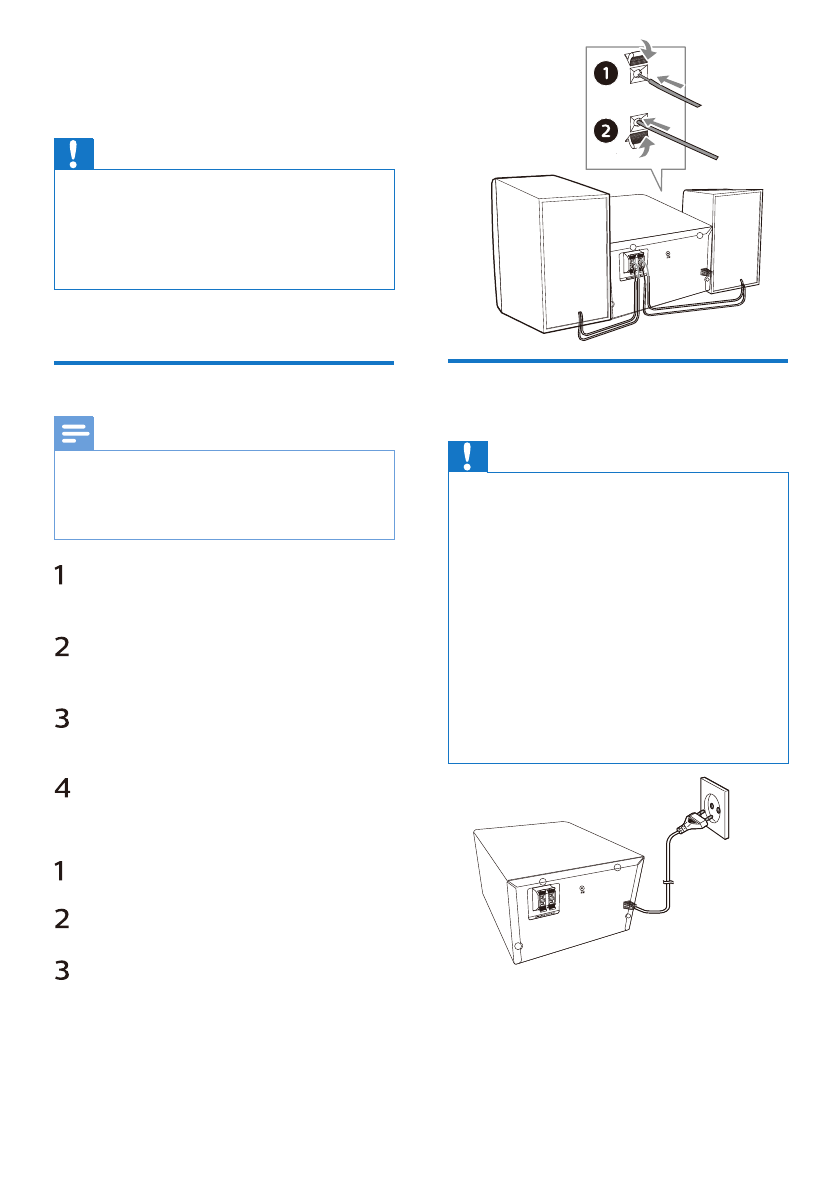 1

2

3

4

1

2

3