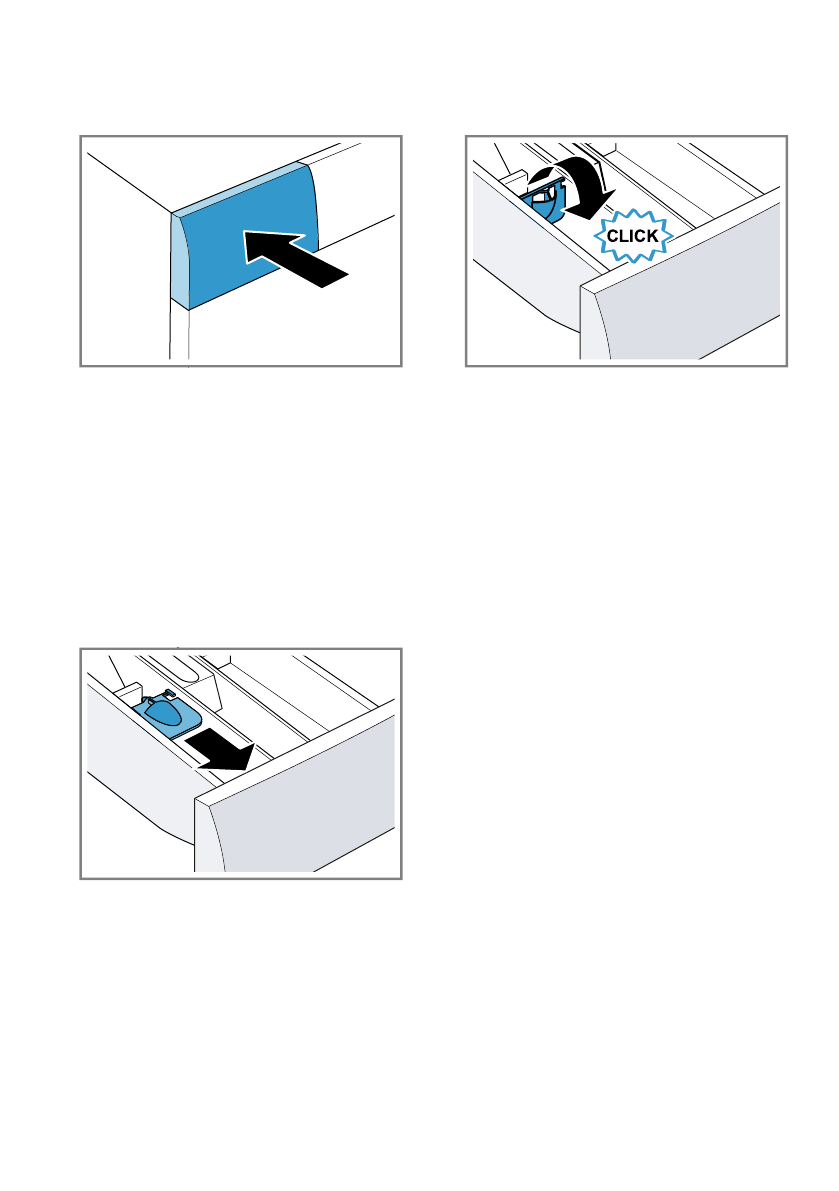 CLICK