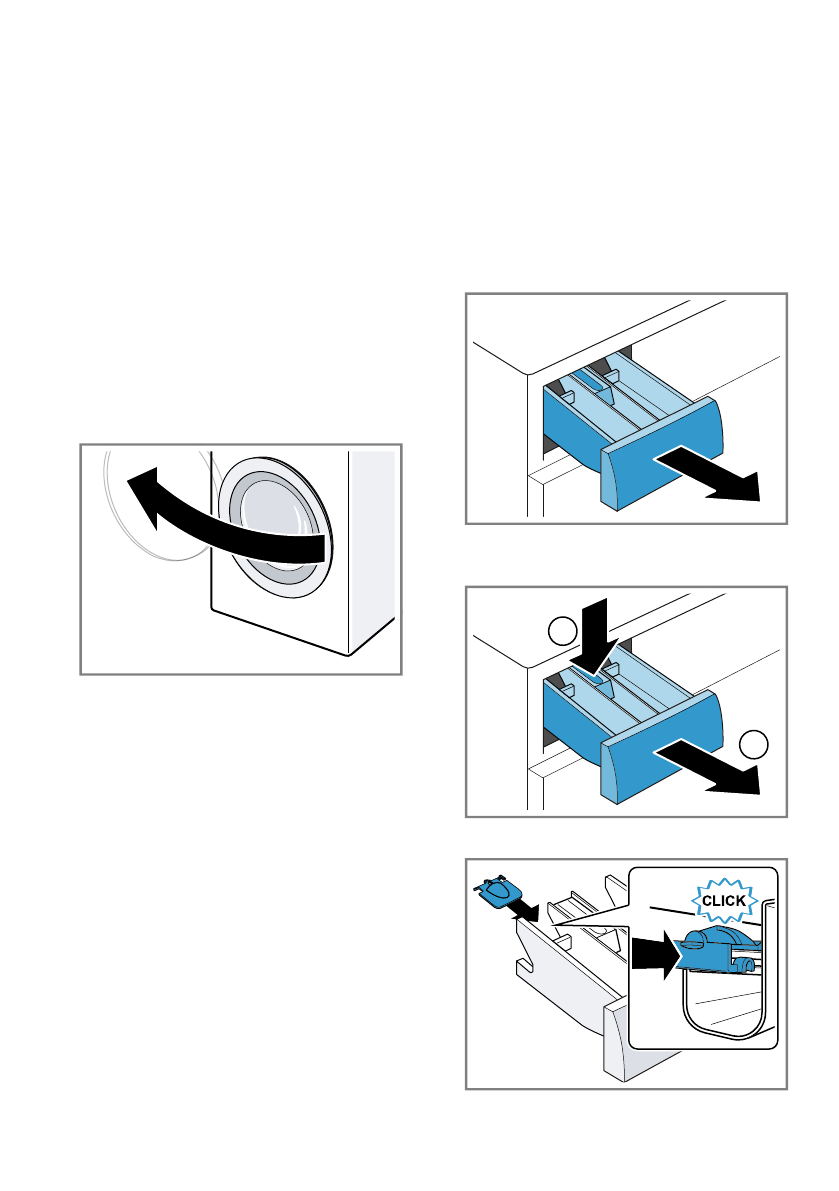 CLICK