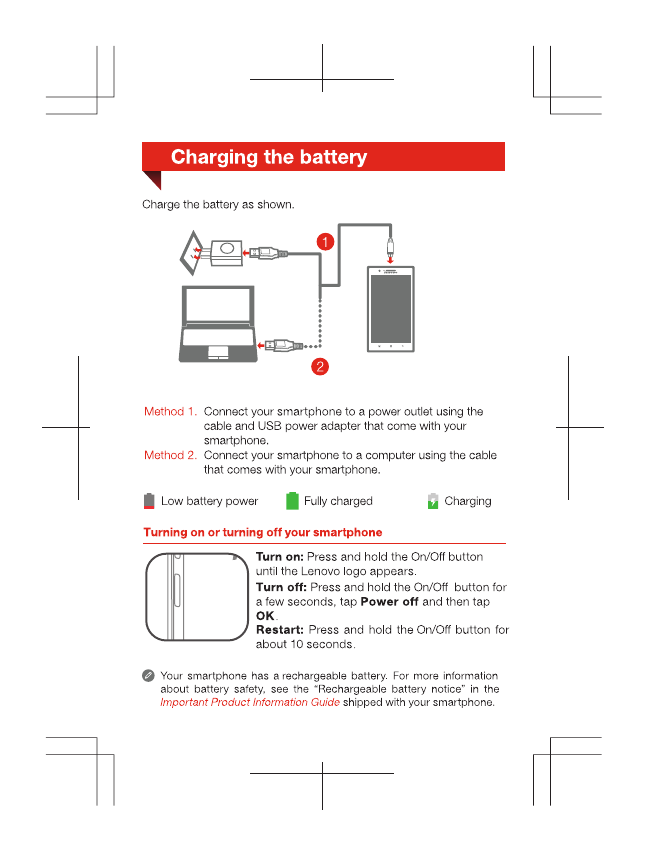 Charging the battery

Charge the battery as shown.

1

2

Method 1. Connect your smartphone to a power outlet using the cable and USB power adapter that come with your smartphone.
Method 2. Connect your smartphone to a computer using the cable that comes with your smartphone.

Low battery power Fully charged Charging

Turning on or turning off your smartphone

Turn on: Press and hold the On/Off button until the Lenovo logo appears.
Turn off: Press and hold the On/Off button for a few seconds, tap Power off and then tap OK.
Restart: Press and hold the On/Off button for about 10 seconds.

Your smartphone has a rechargeable battery. For more information about battery safety, see the "Rechargeable battery notice" in the Important Product Information Guide shipped with your smartphone.