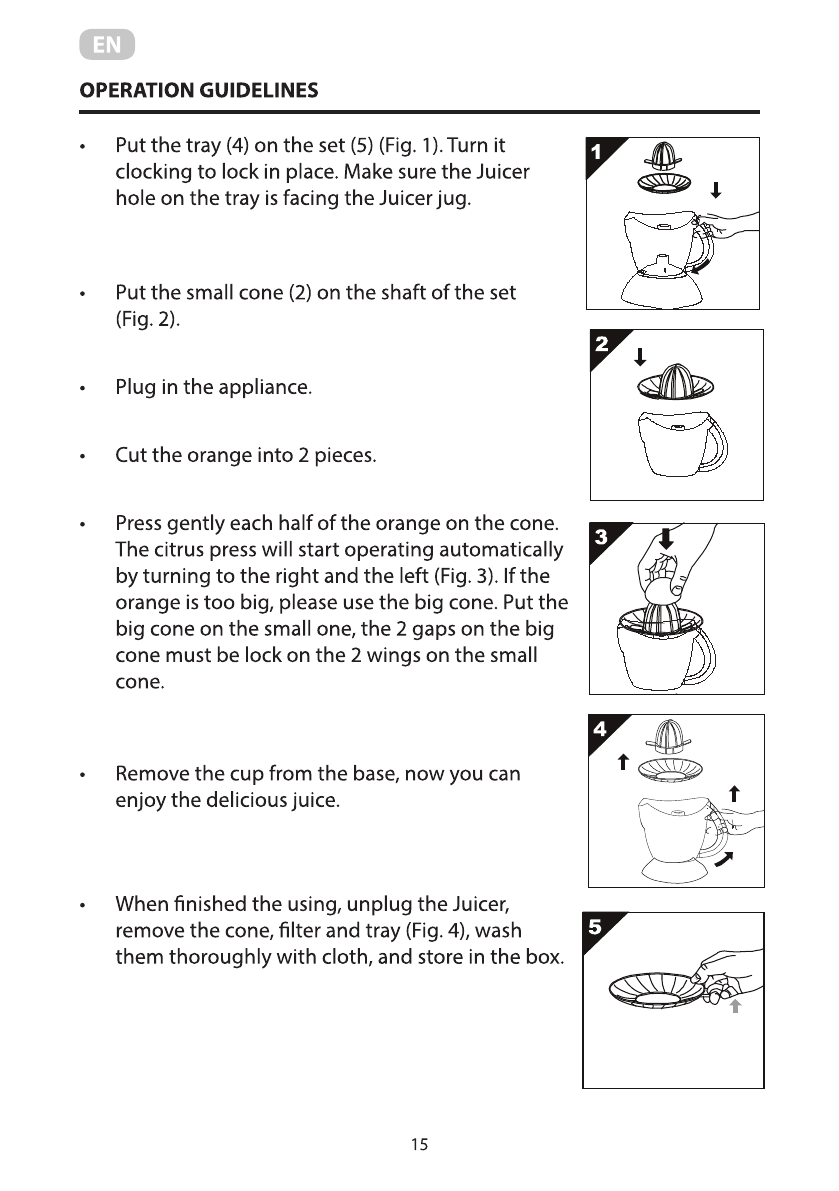 EN

OPERATION GUIDELINES

• Put the tray (4) on the set (5) (Fig. 1). Turn it clocking to lock in place. Make sure the Juicer hole on the tray is facing the Juicer jug.

• Put the small cone (2) on the shaft of the set (Fig. 2).

• Plug in the appliance.

• Cut the orange into 2 pieces.

• Press gently each half of the orange on the cone. The citrus press will start operating automatically by turning to the right and the left (Fig. 3). If the orange is too big, please use the big cone. Put the big cone on the small one, the 2 gaps on the big cone must be lock on the 2 wings on the small cone.

• Remove the cup from the base, now you can enjoy the delicious juice.

• When finished the using, unplug the Juicer, remove the cone, filter and tray (Fig. 4), wash them thoroughly with cloth, and store in the box.

1

2

3

4

5

15