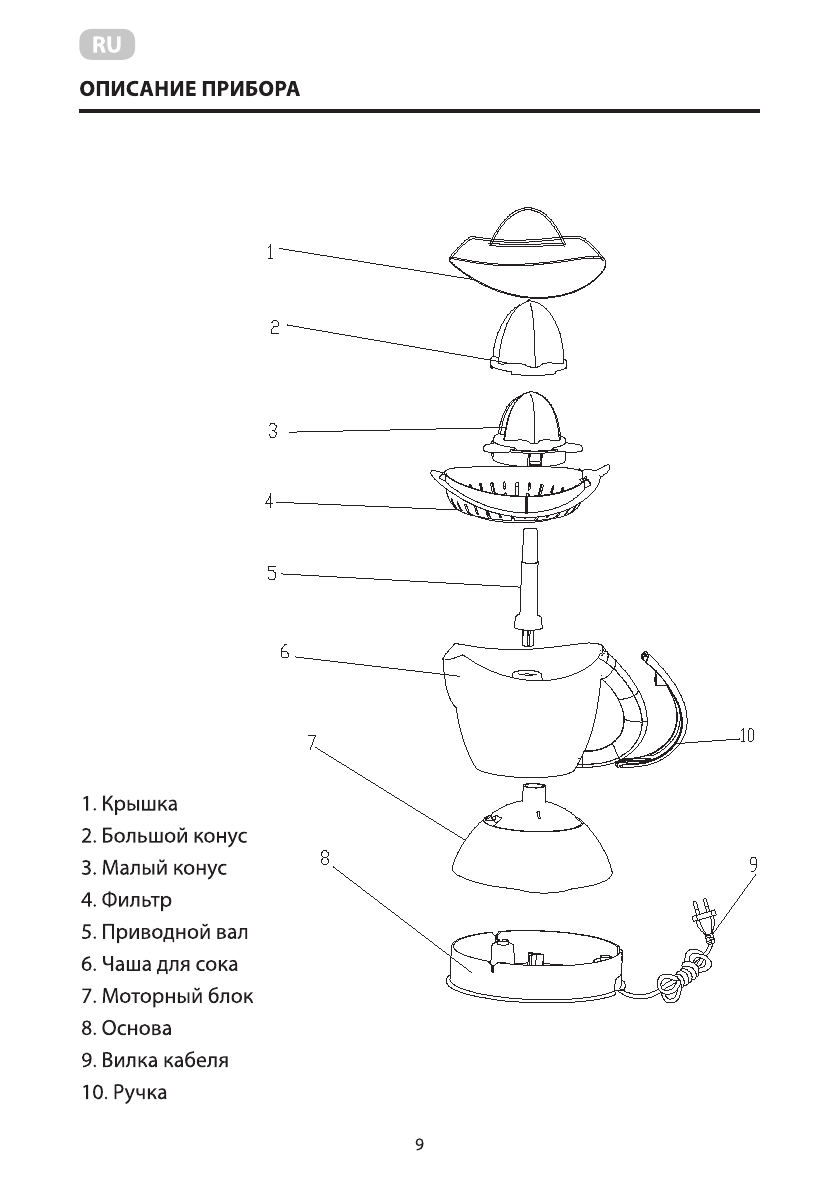 RU

ОПИСАНИЕ ПРИБОРА

1
2
3
4
5
6
7
8
9
10

1. Крышка
2. Большой конус
3. Малый конус
4. Фильтр
5. Приводной вал
6. Чаша для сока
7. Моторный блок
8. Основа
9. Вилка кабеля
10. Ручка

9