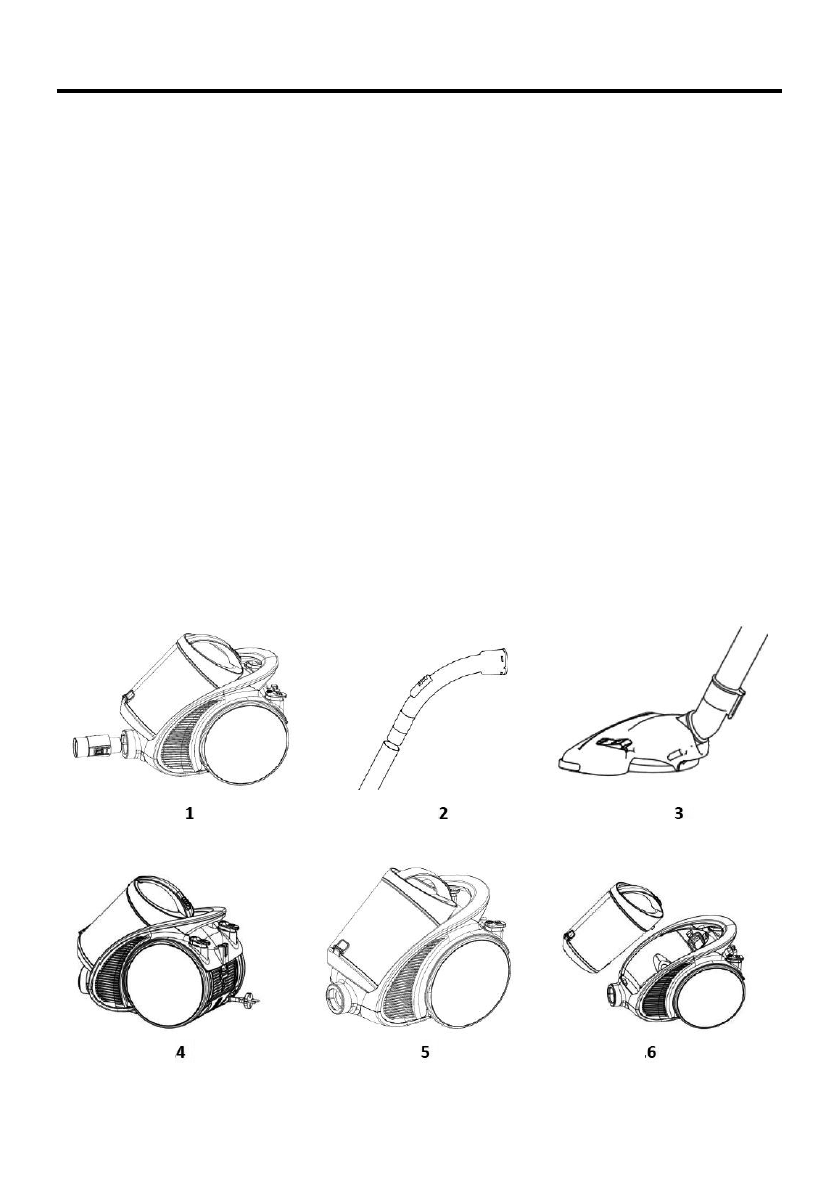 1

2

3

4

5

6