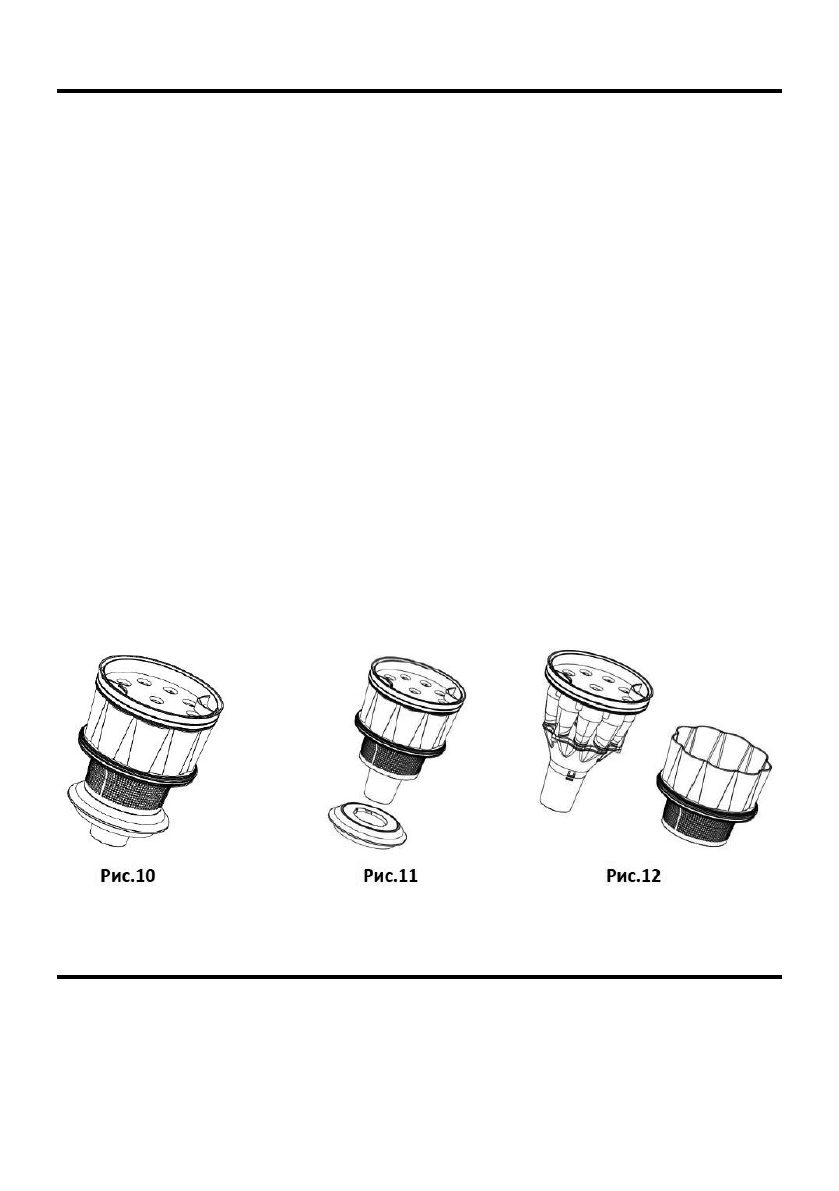 Рис.10

Рис.11

Рис.12