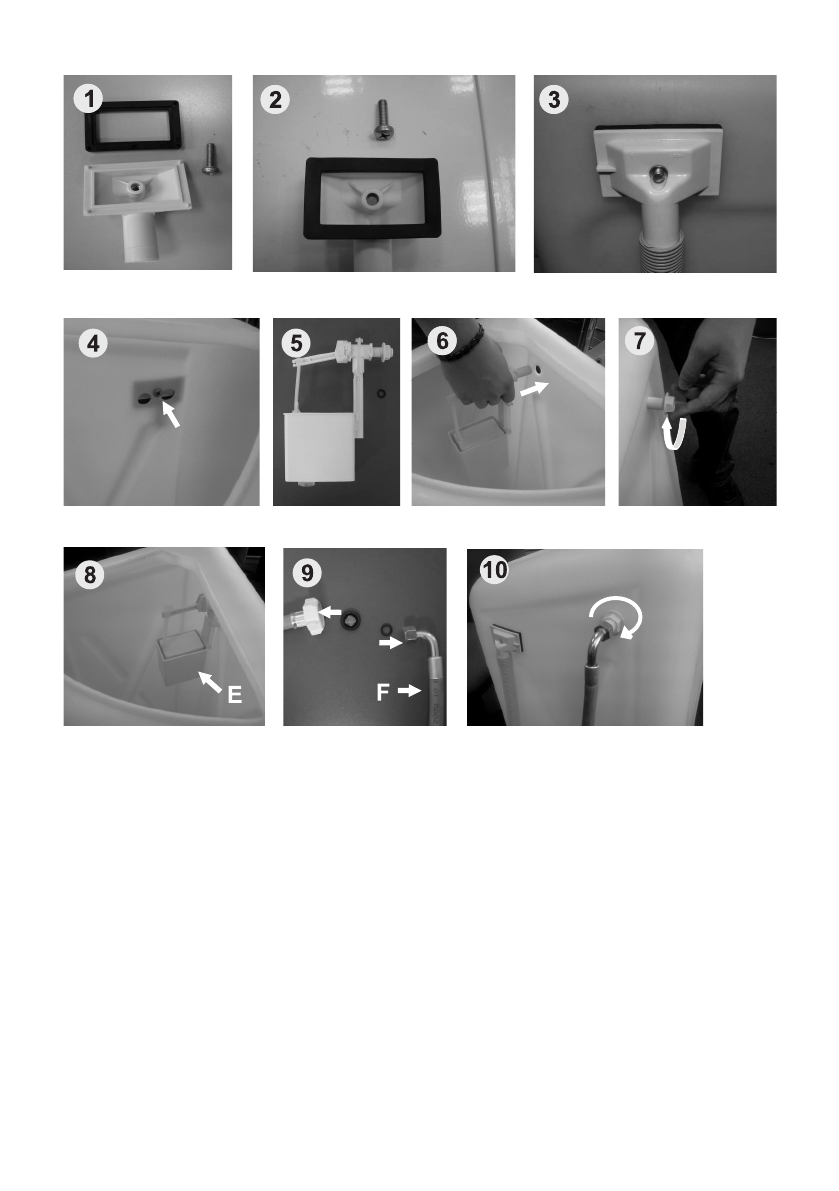 1

2

3

4

5

6

7

8

E

9

F

10