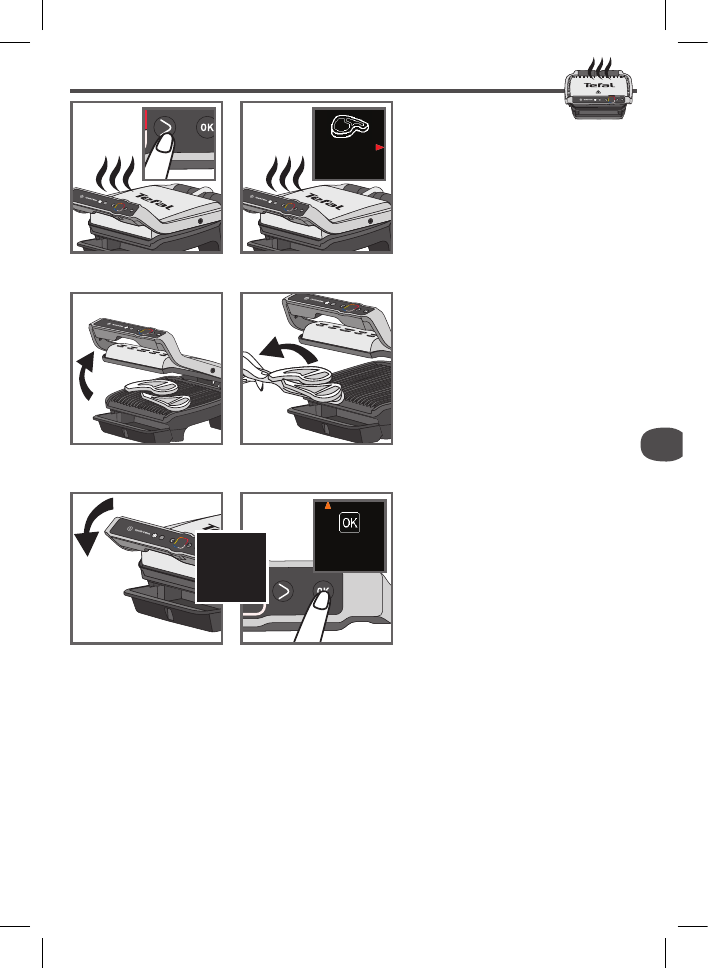 Tefal

OK

Tefal

Tefal

OK

OK