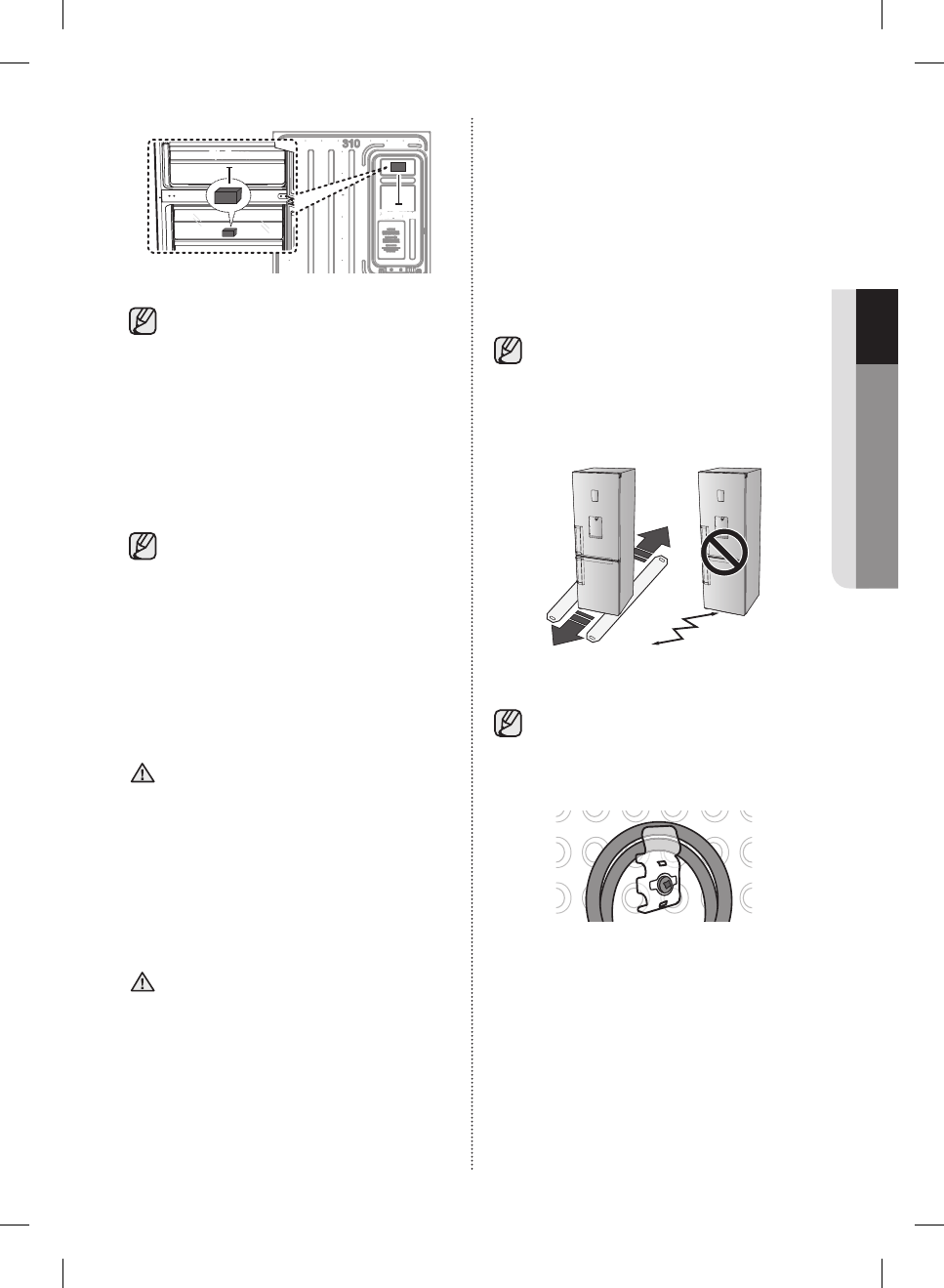 310