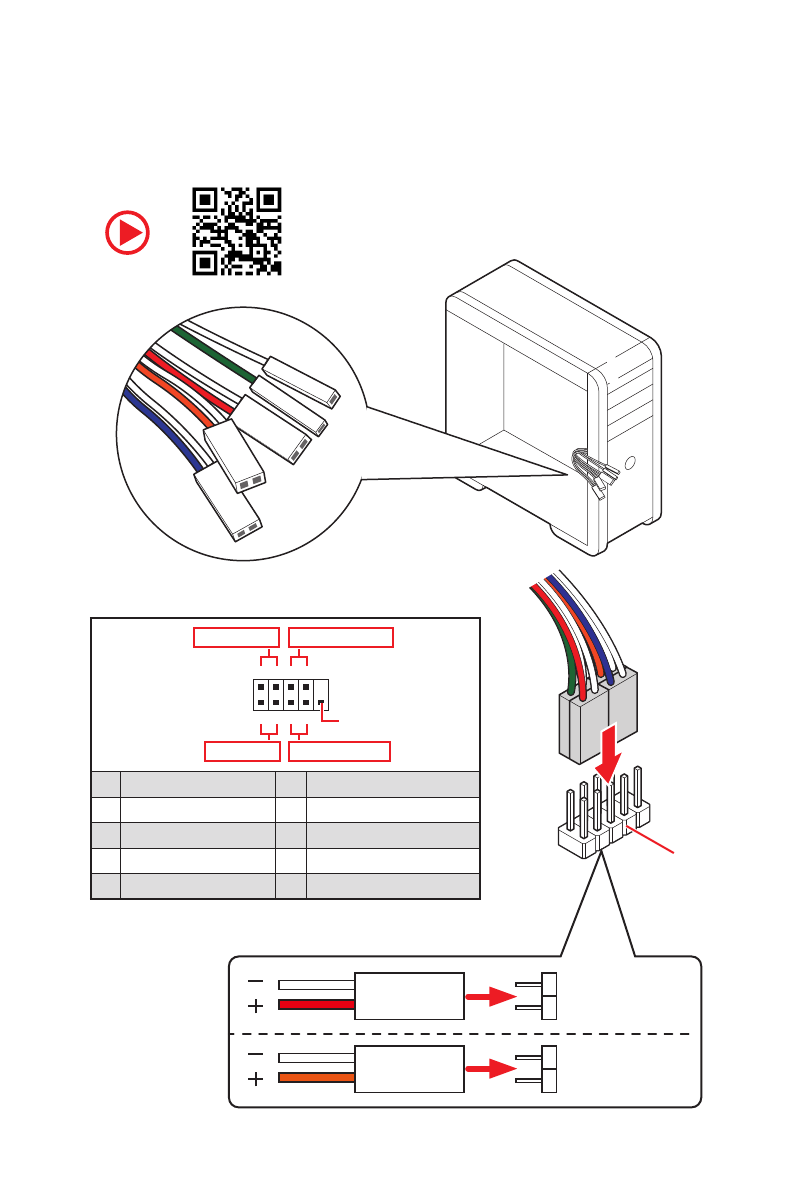 −
+
−
+