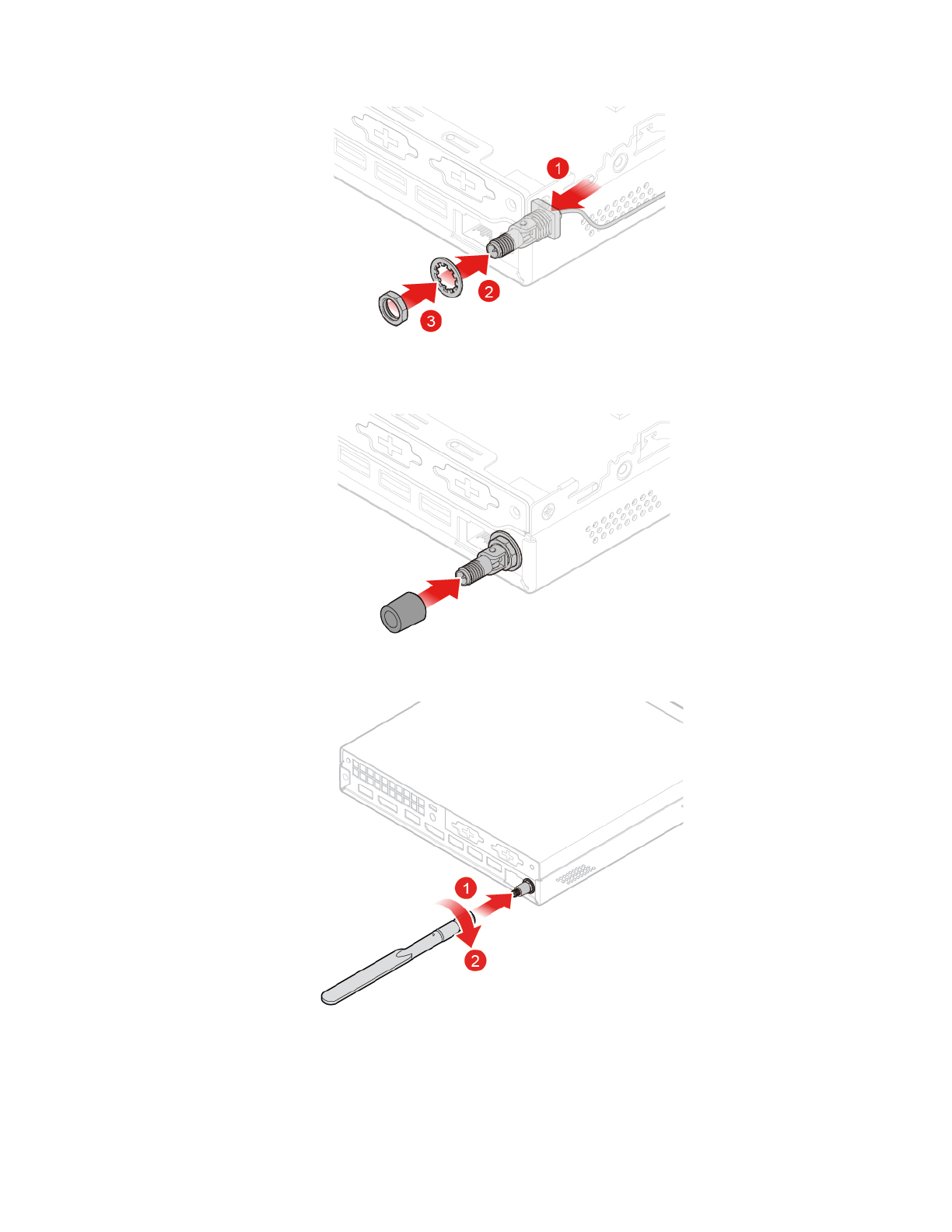 1
2
3

1
2