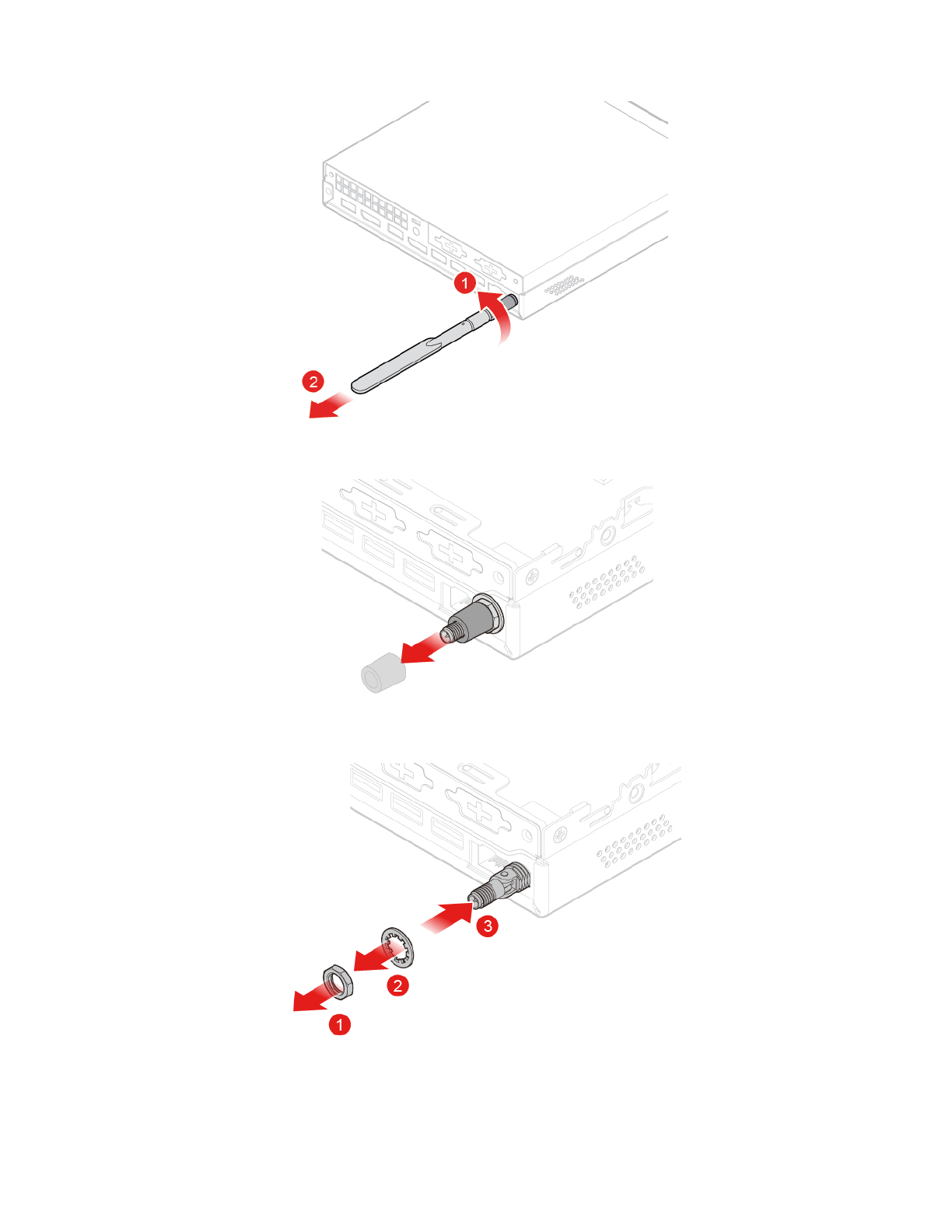 1
2
3
2
1