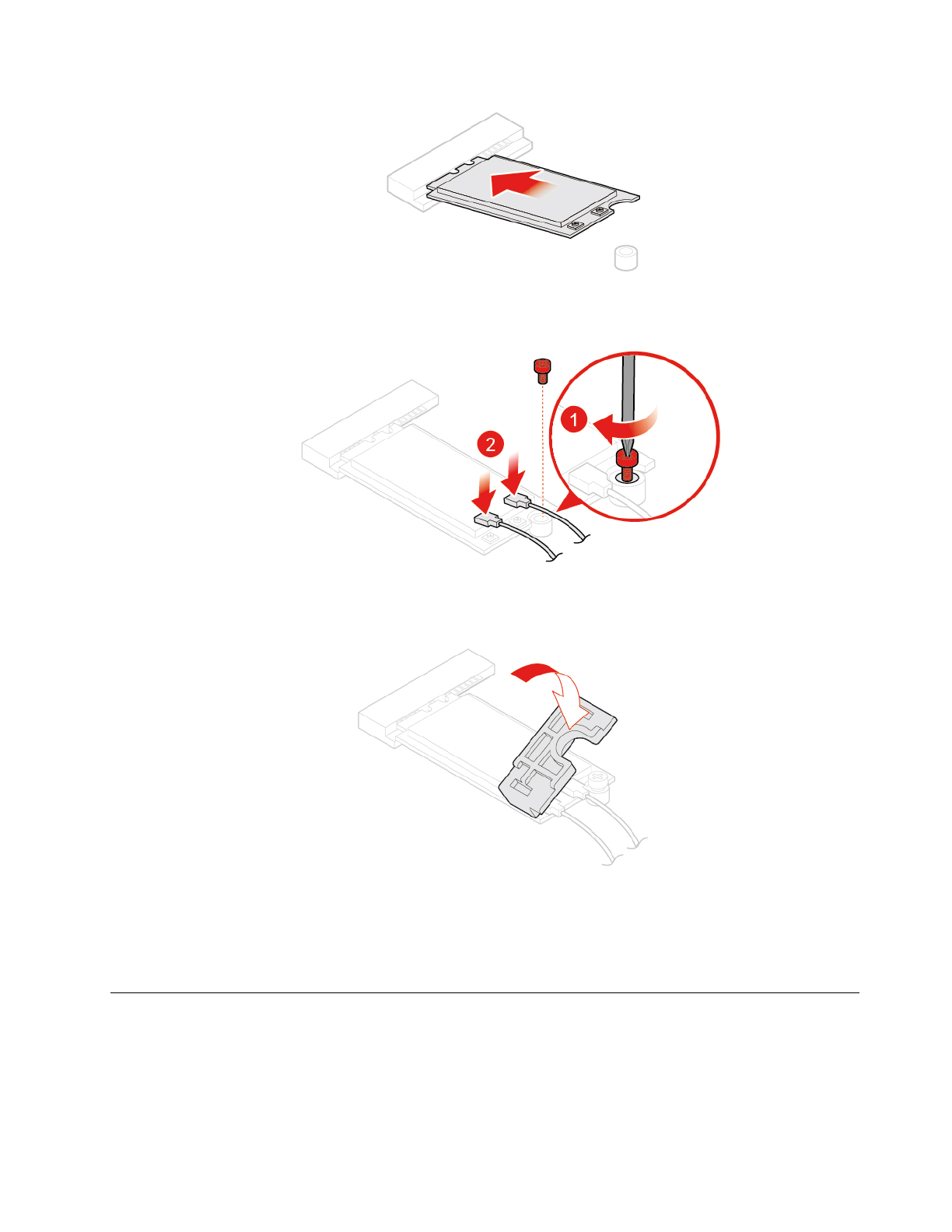 1

2