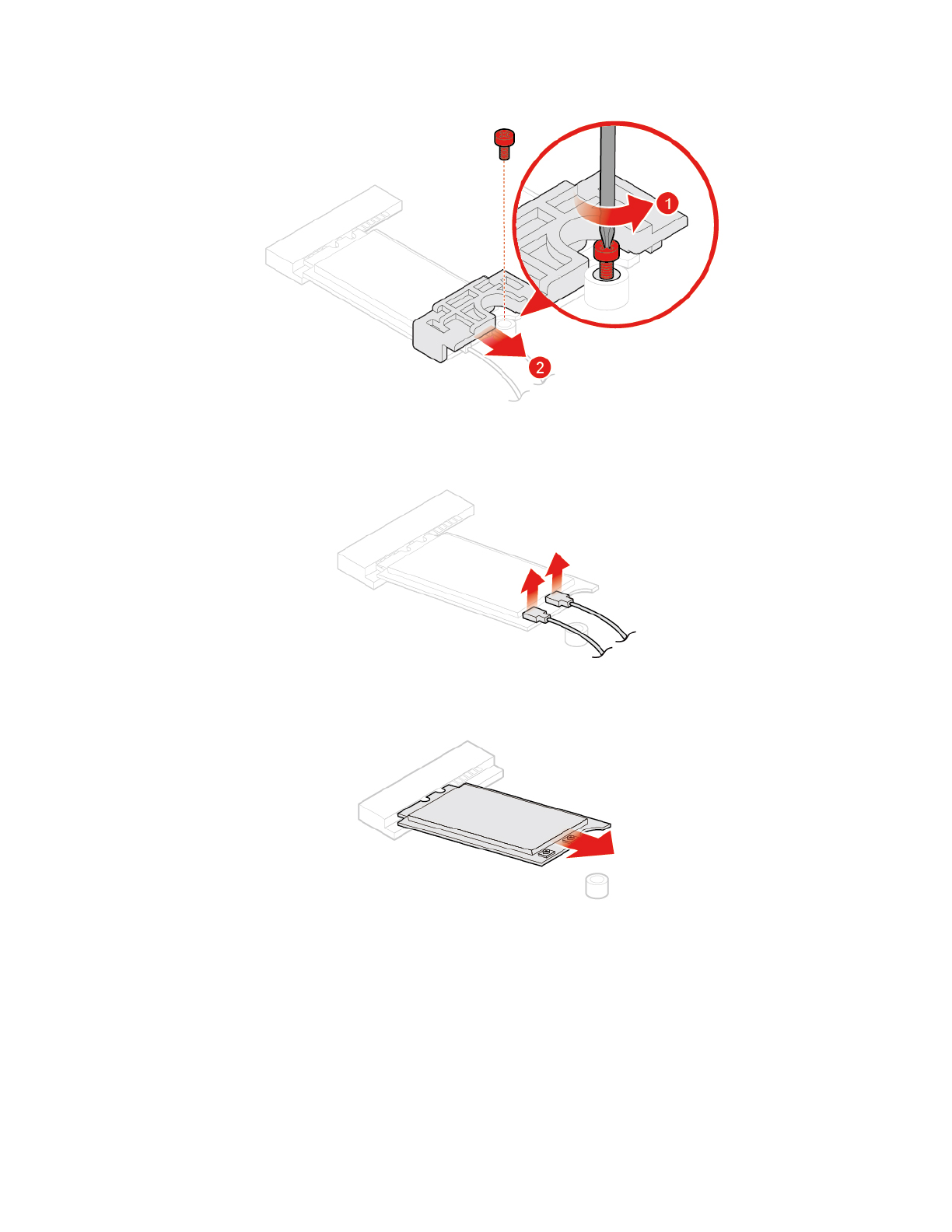 1

2