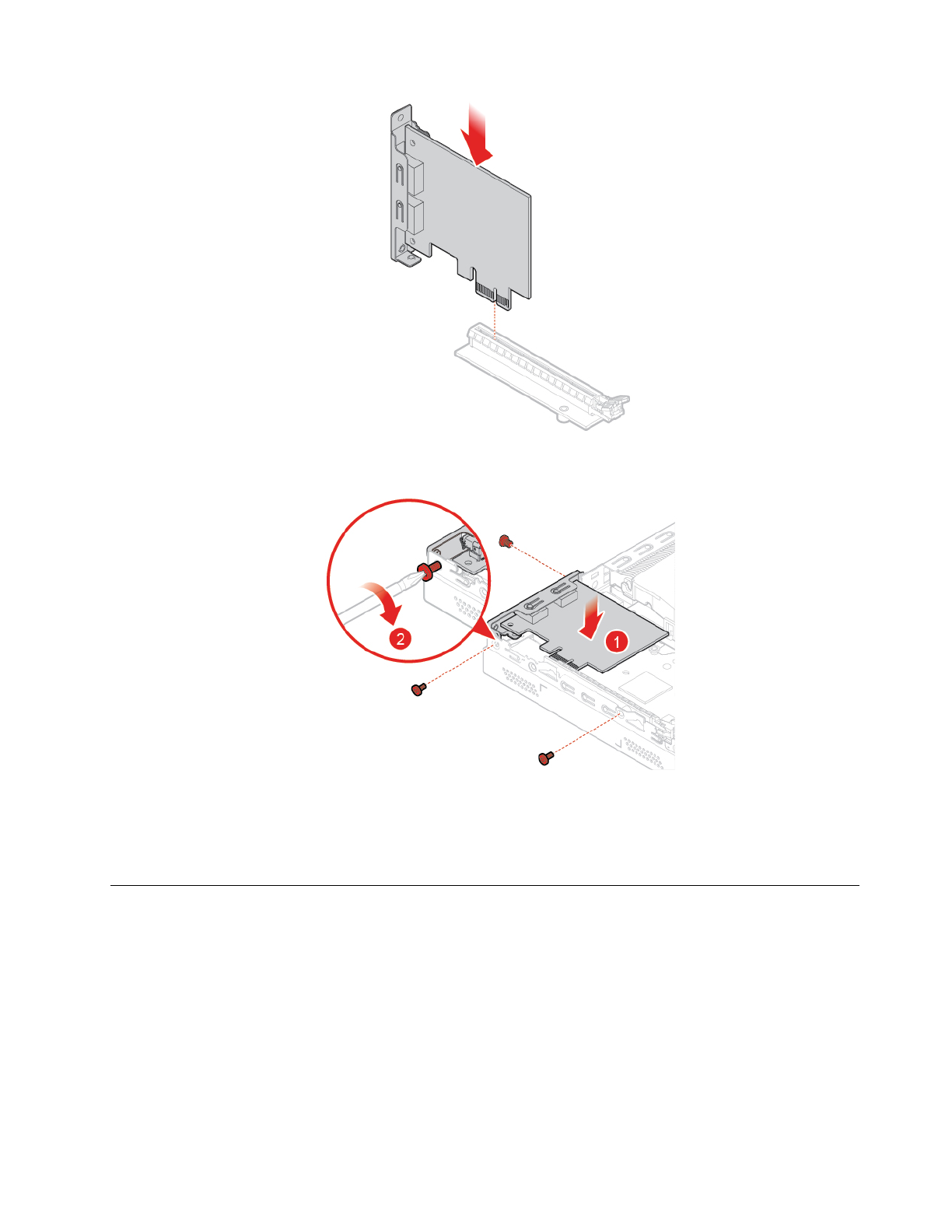 2

1