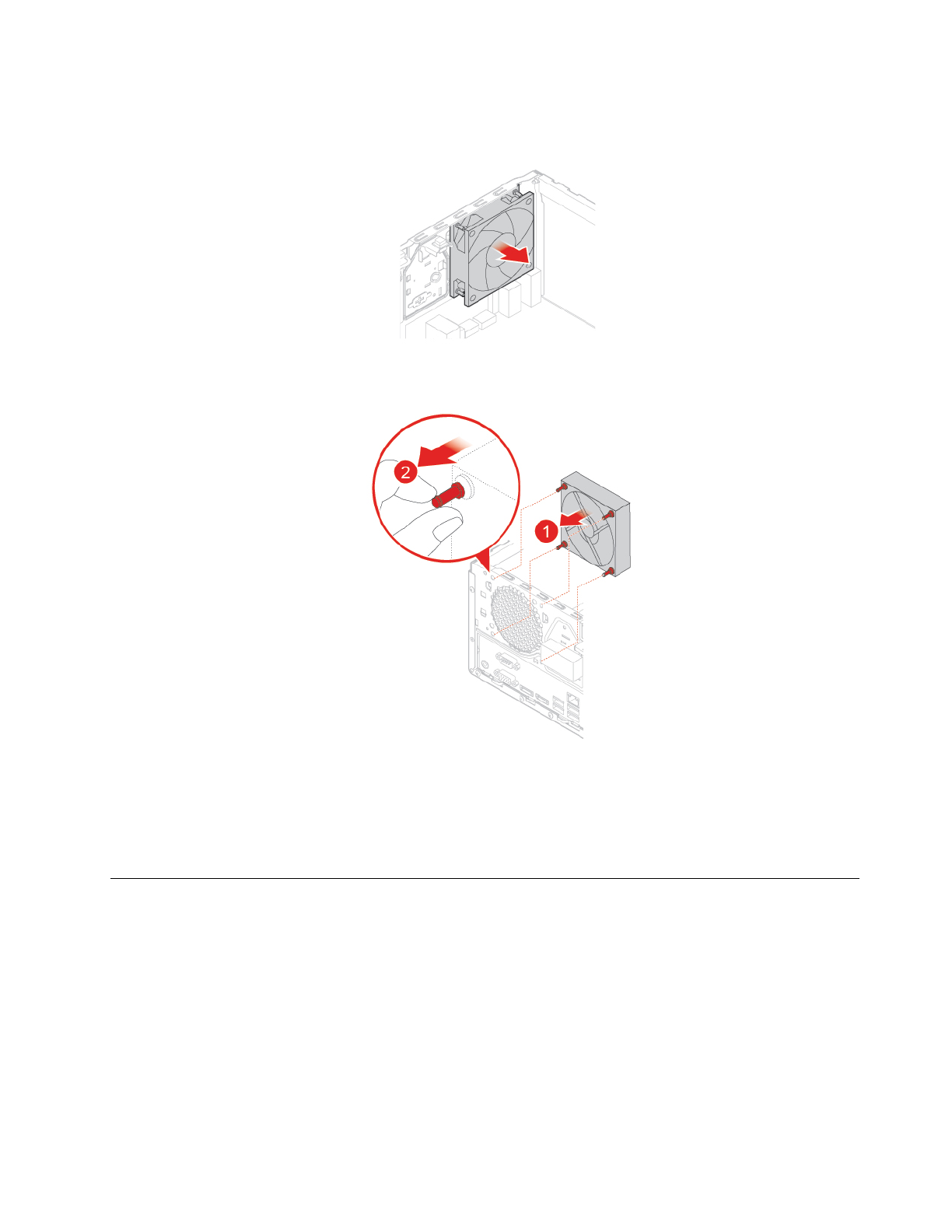 2

1