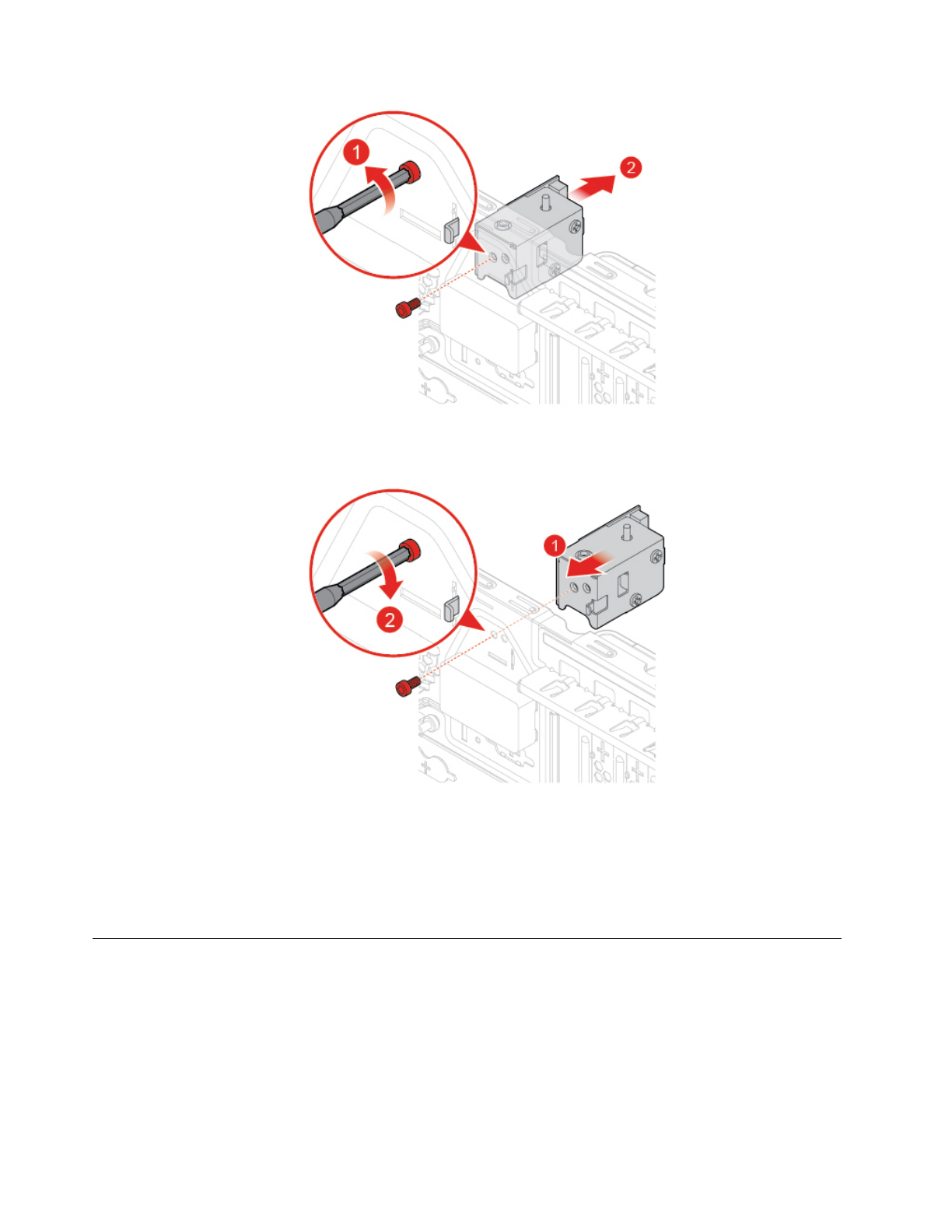 1

2

1

2