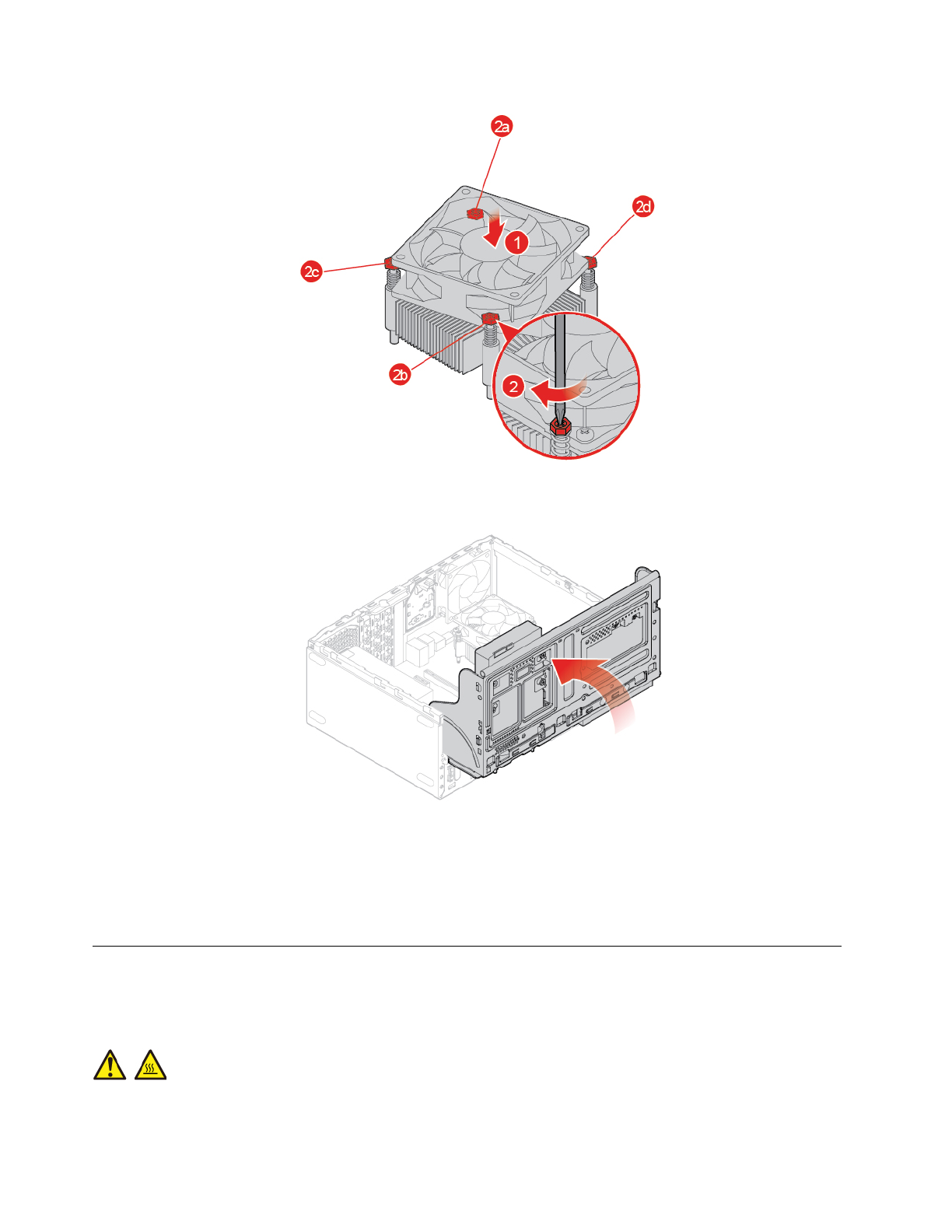 2a

2d

1

2c

2b

2