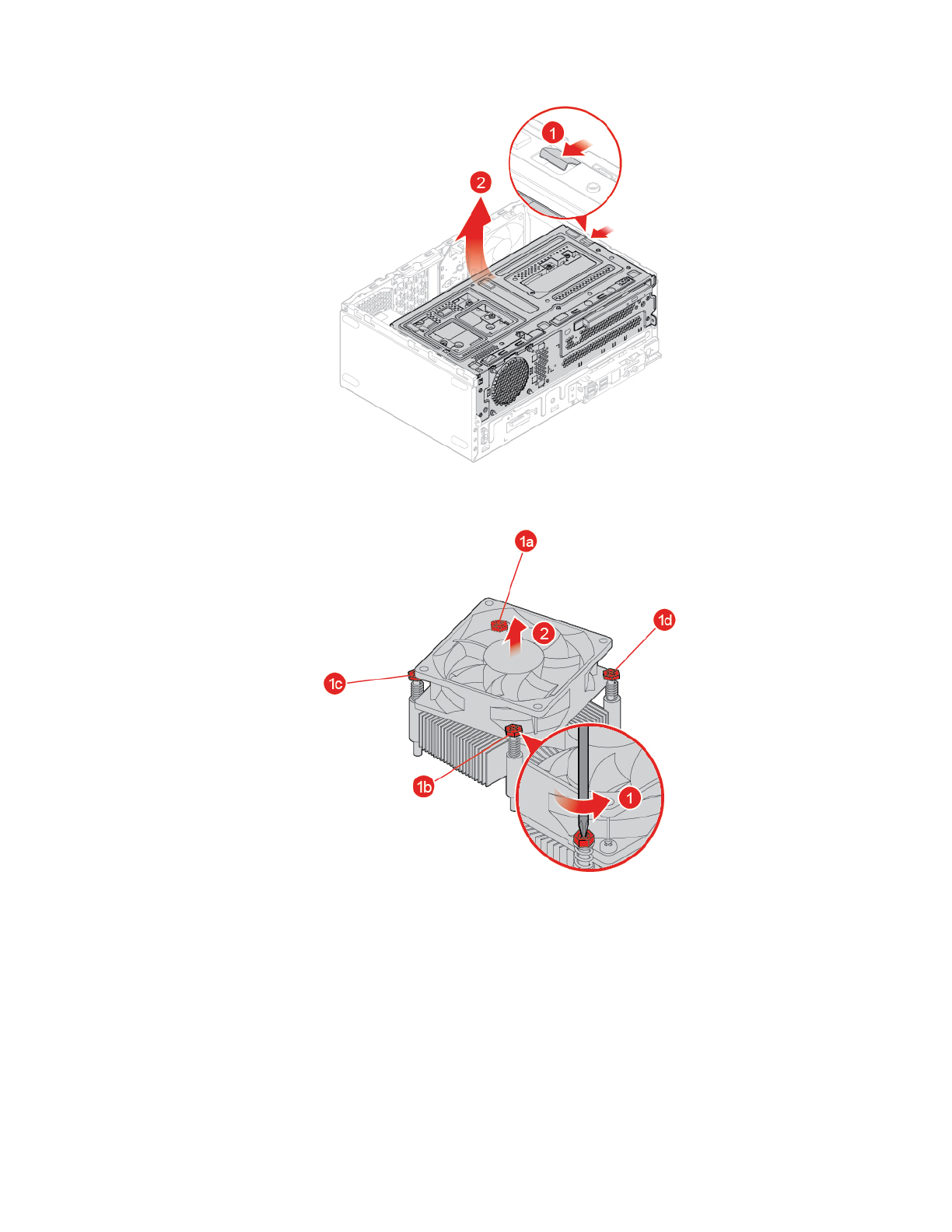 1
2
1a
2
1d
1c
1b
1