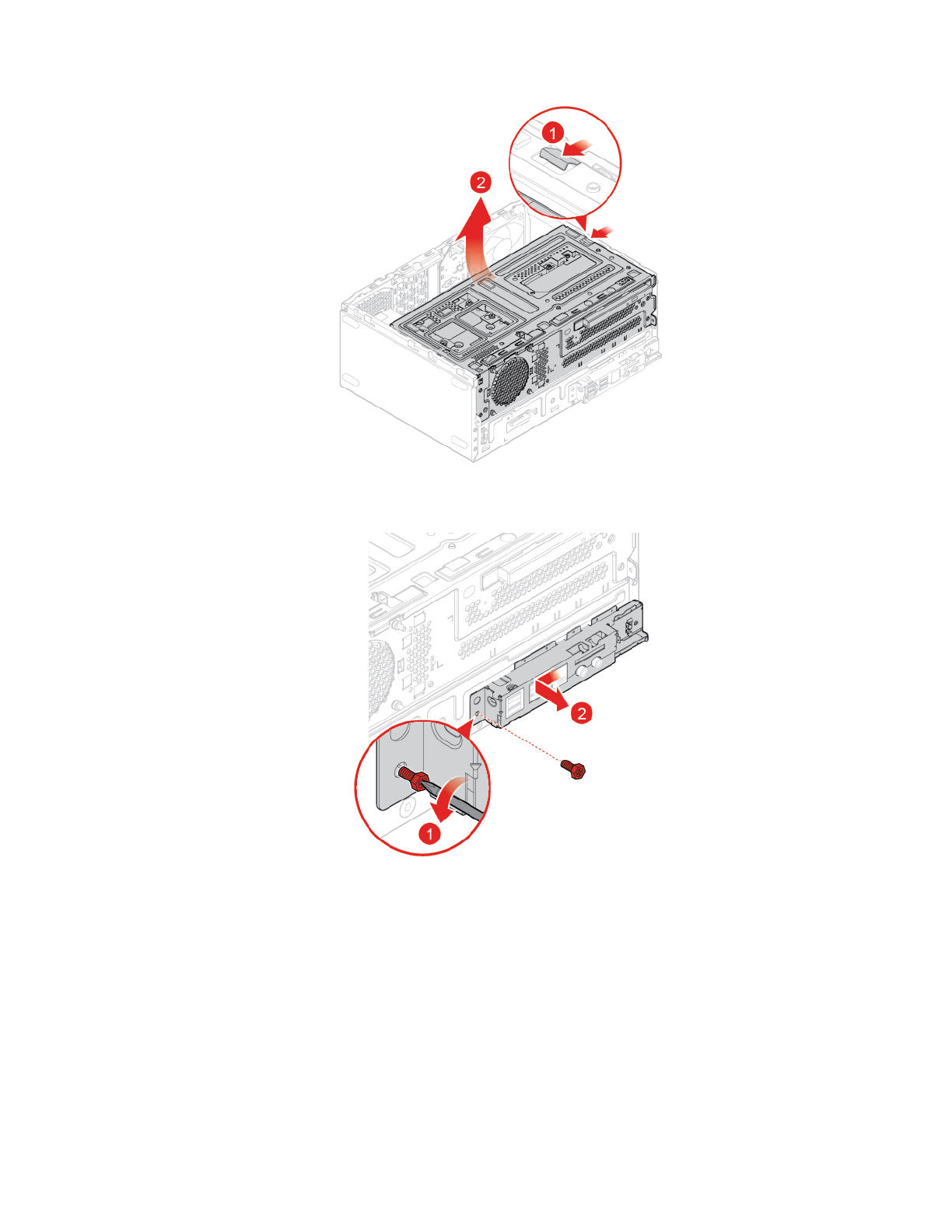 1

2

2

1