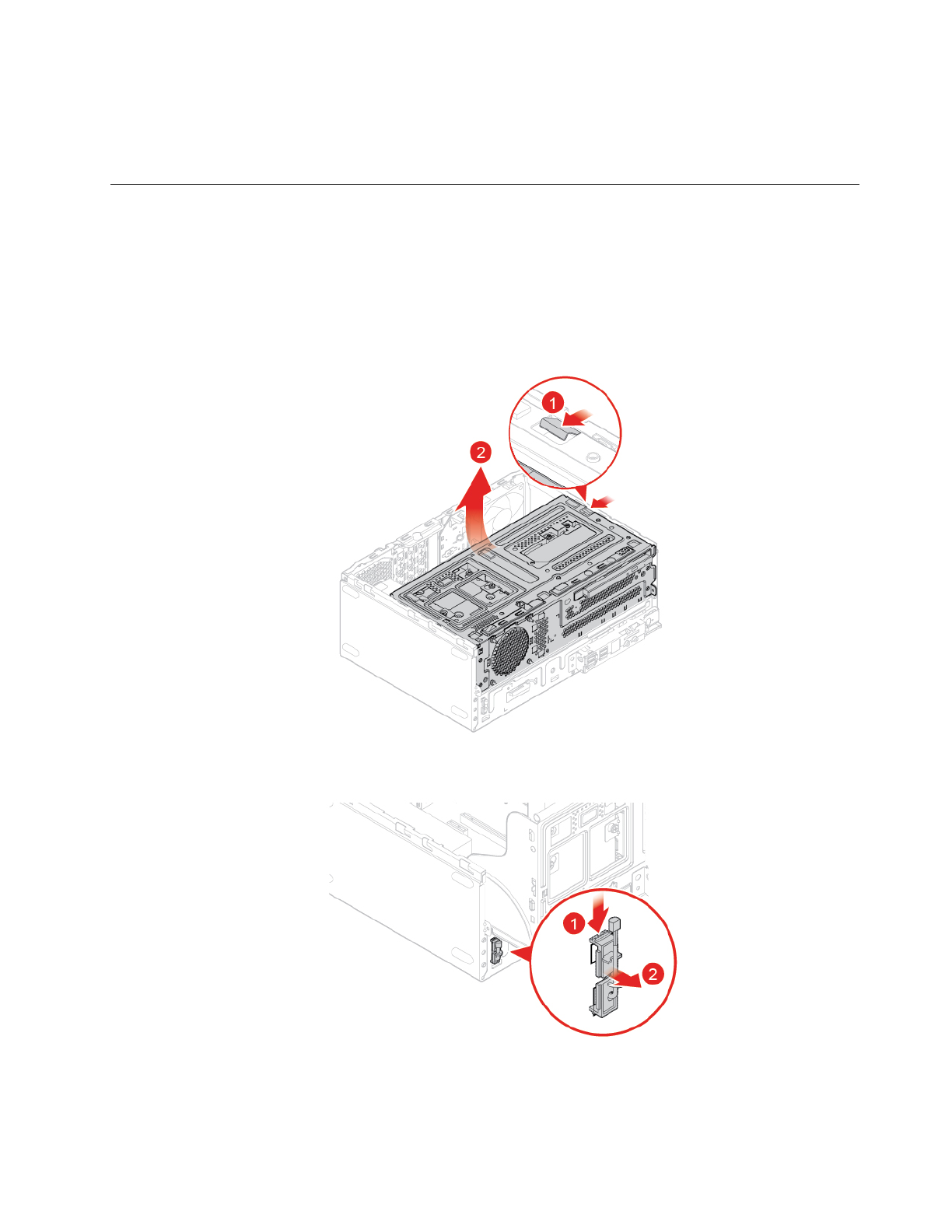 1

2

1

2