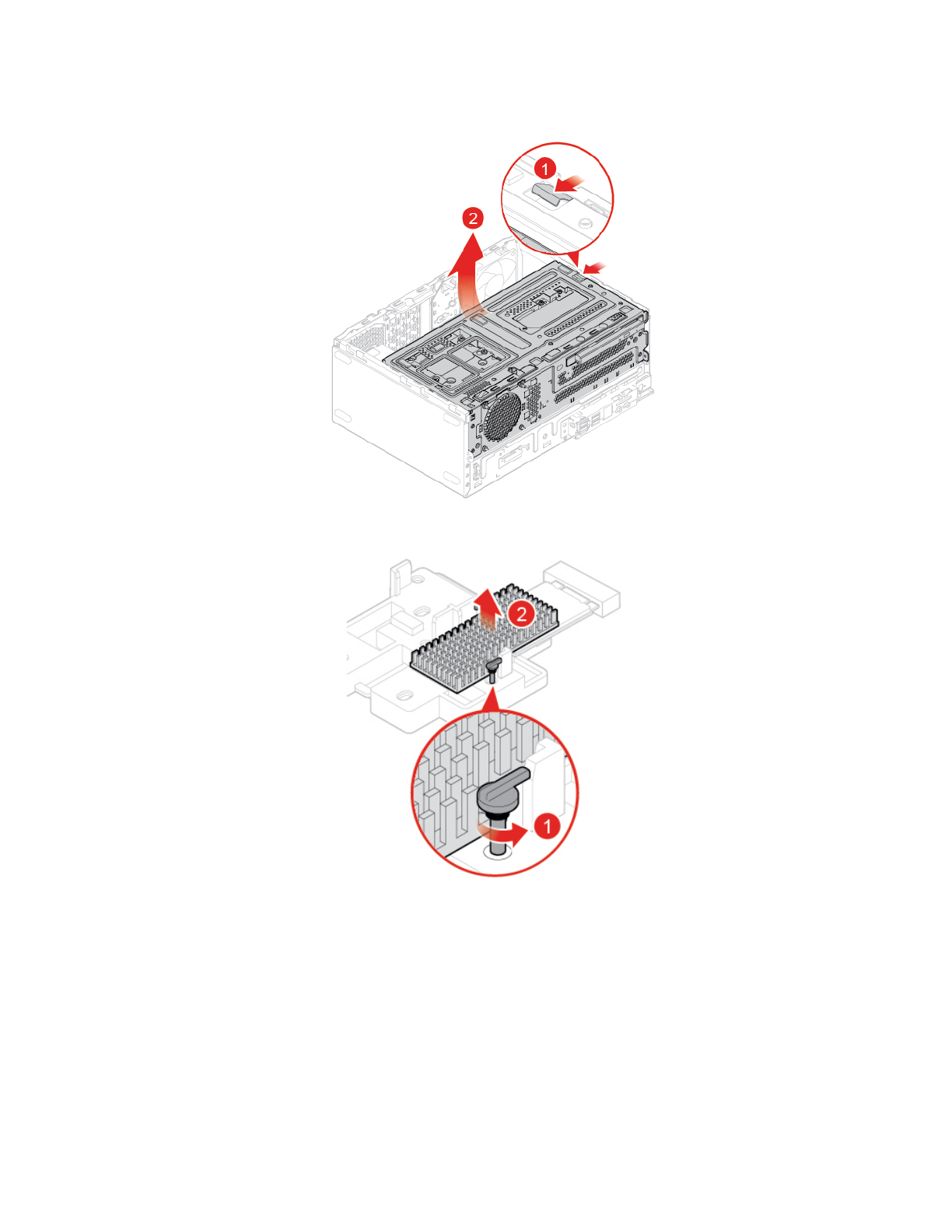 1
2
2
1