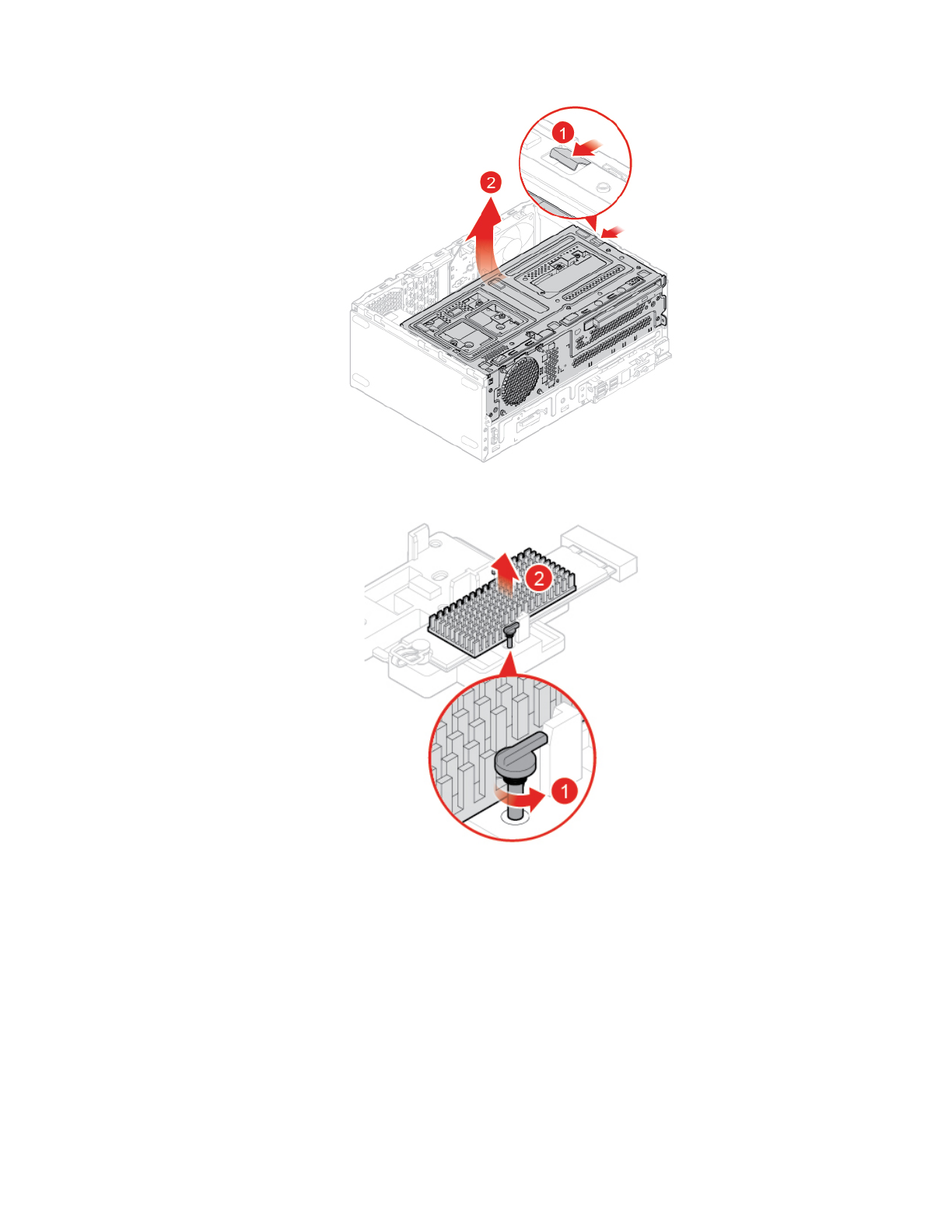 1
2
2
1