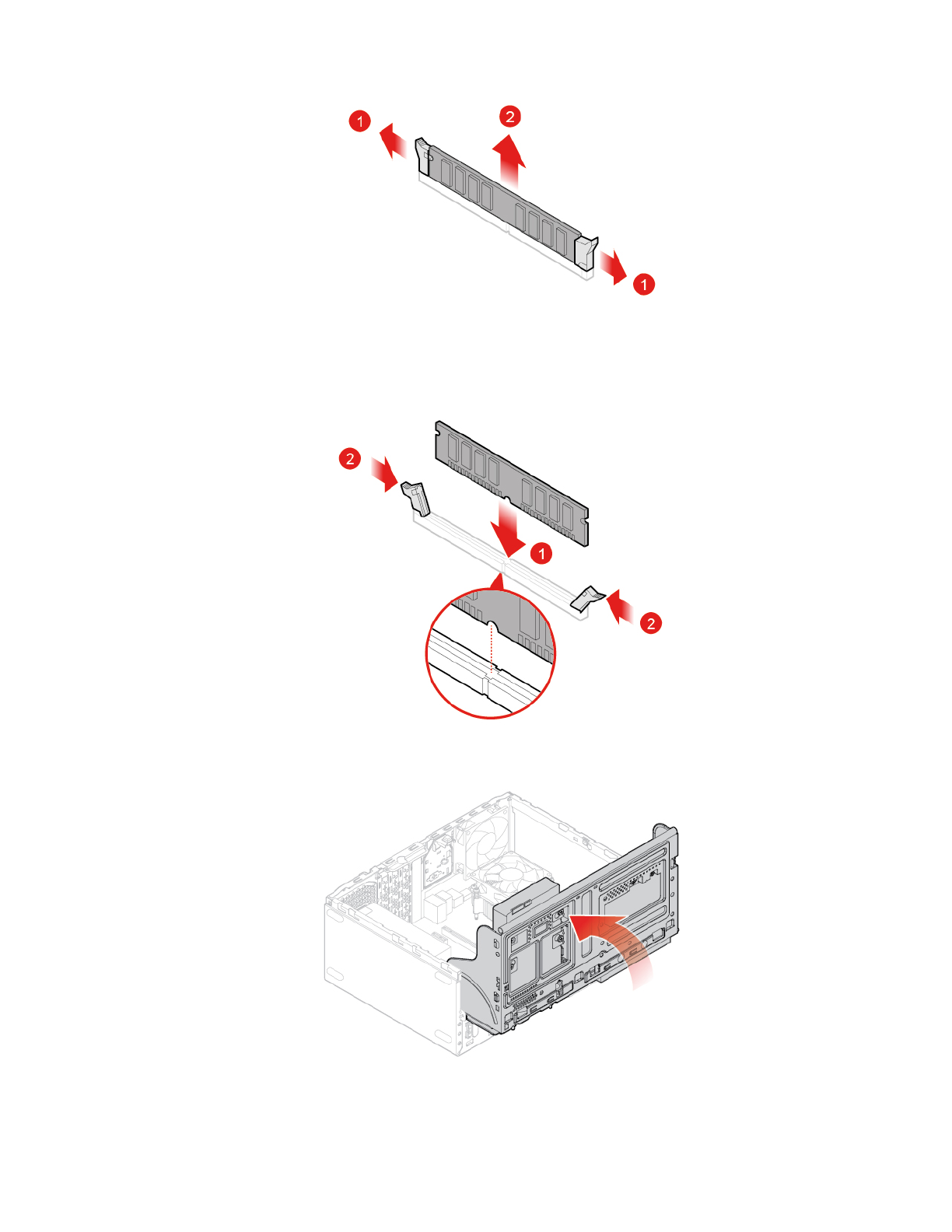 1
2
1

2
1
2