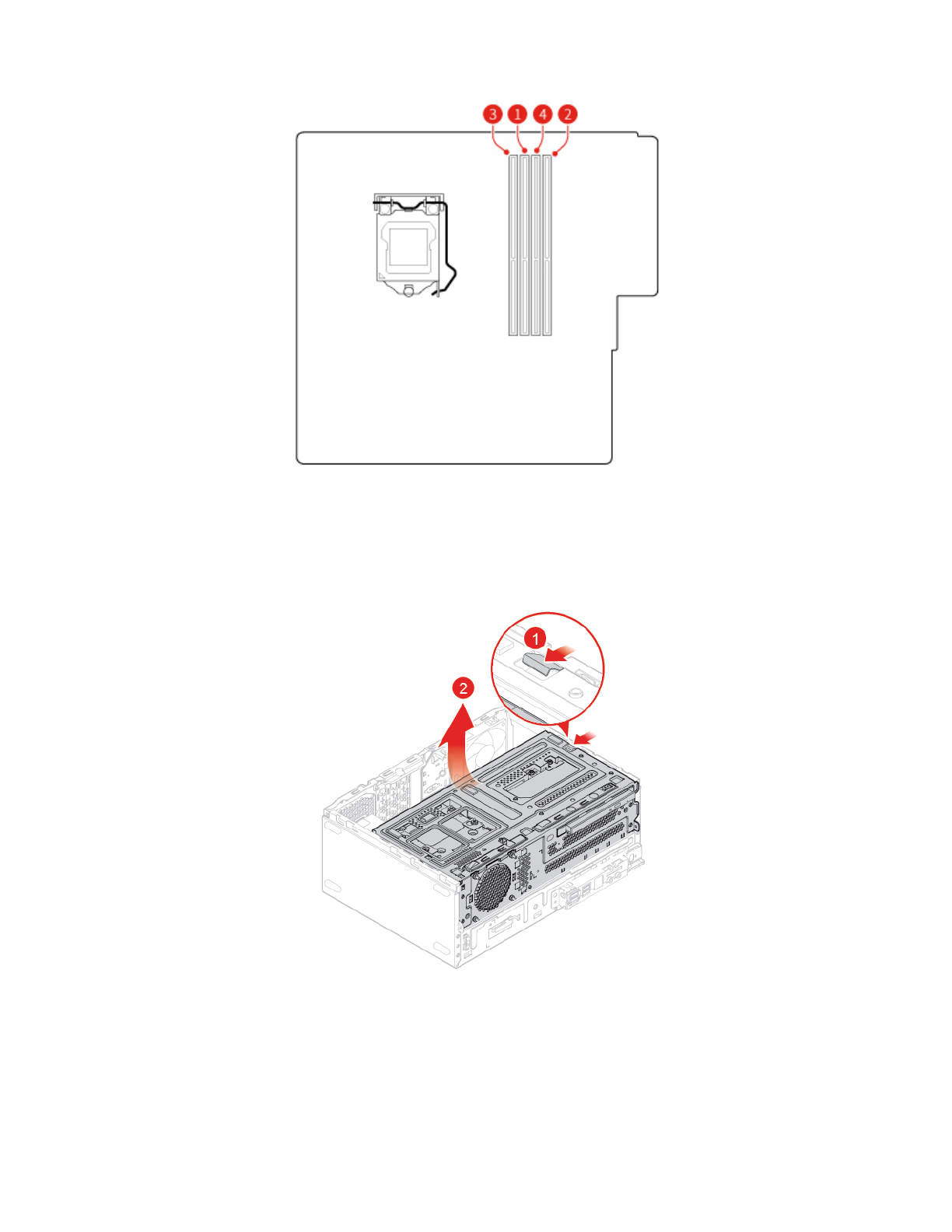 3 1 4 2

1

2