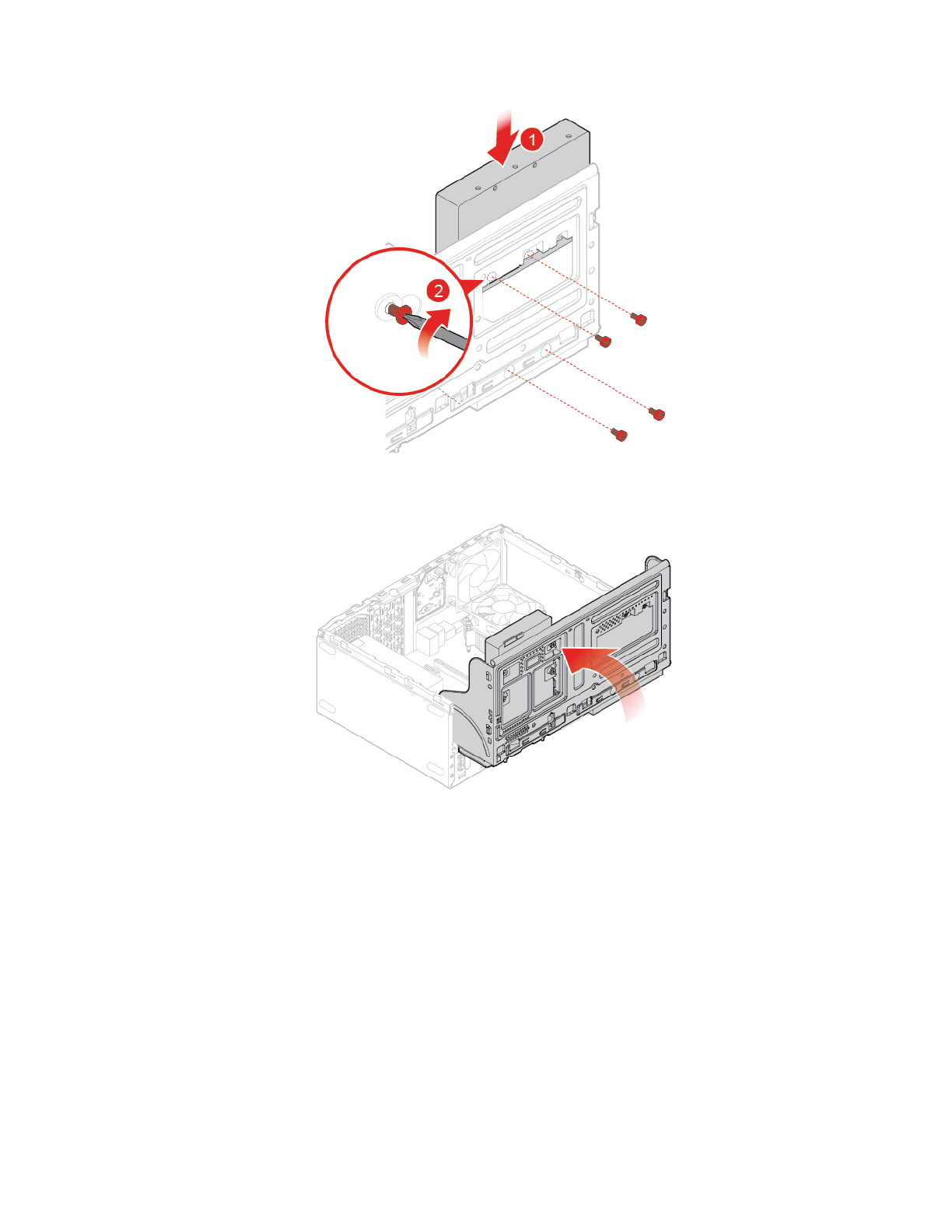 1

2