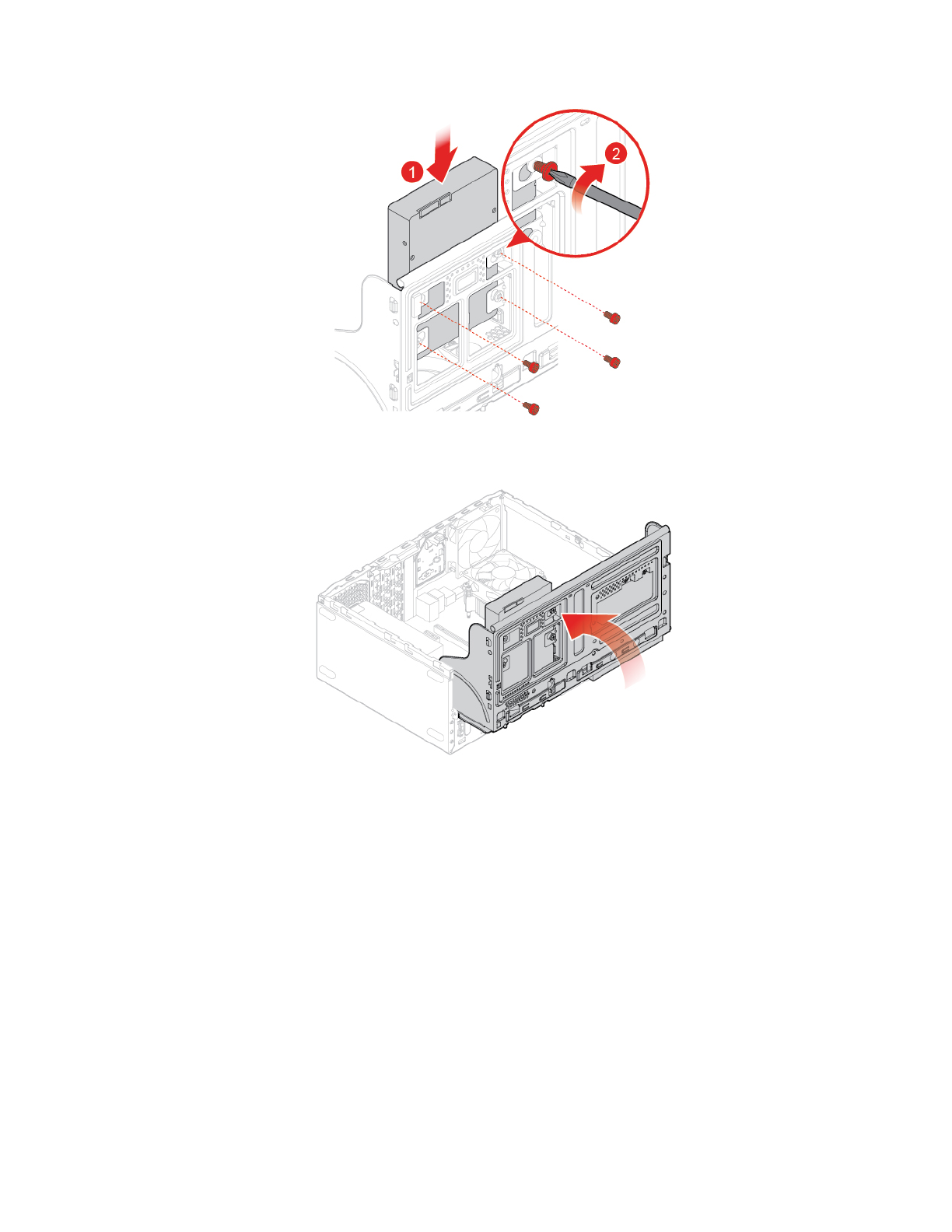 1
2