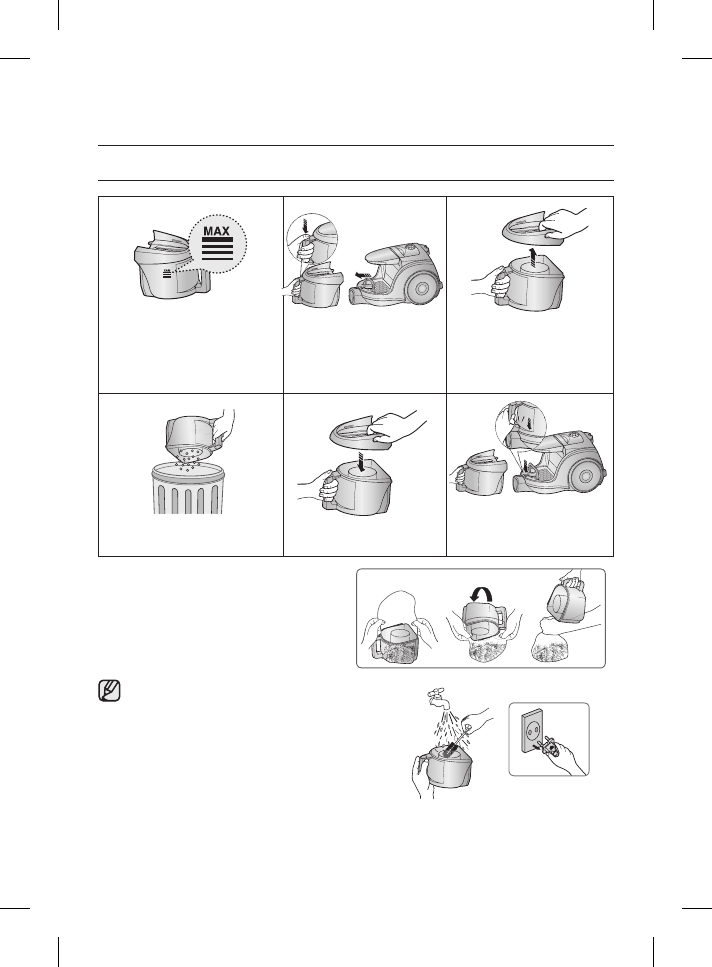 MAX