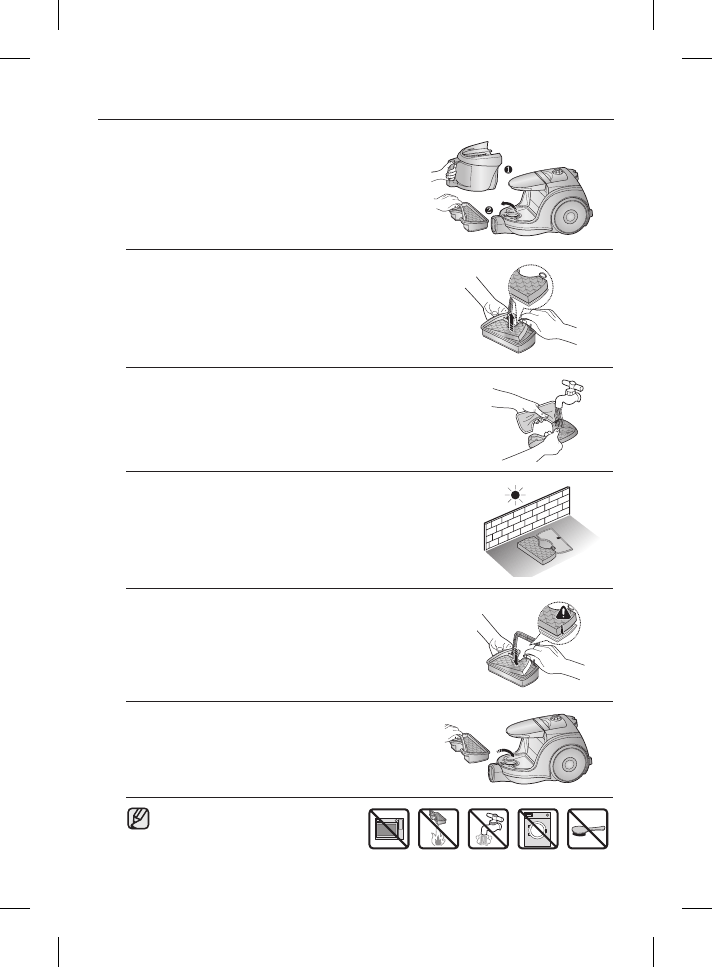 ❶
❷