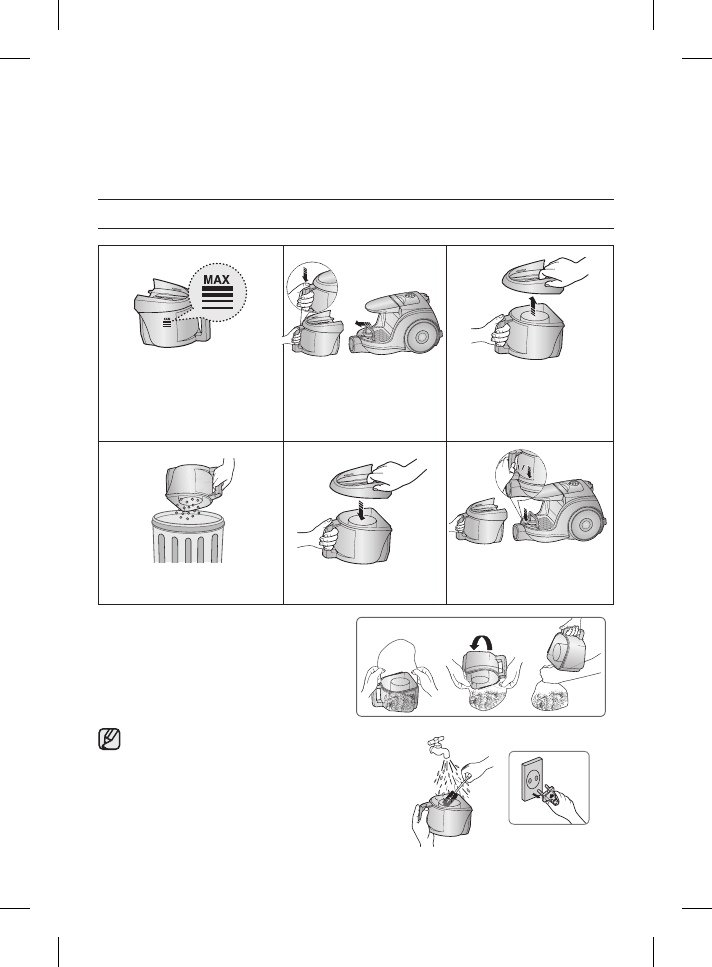 MAX