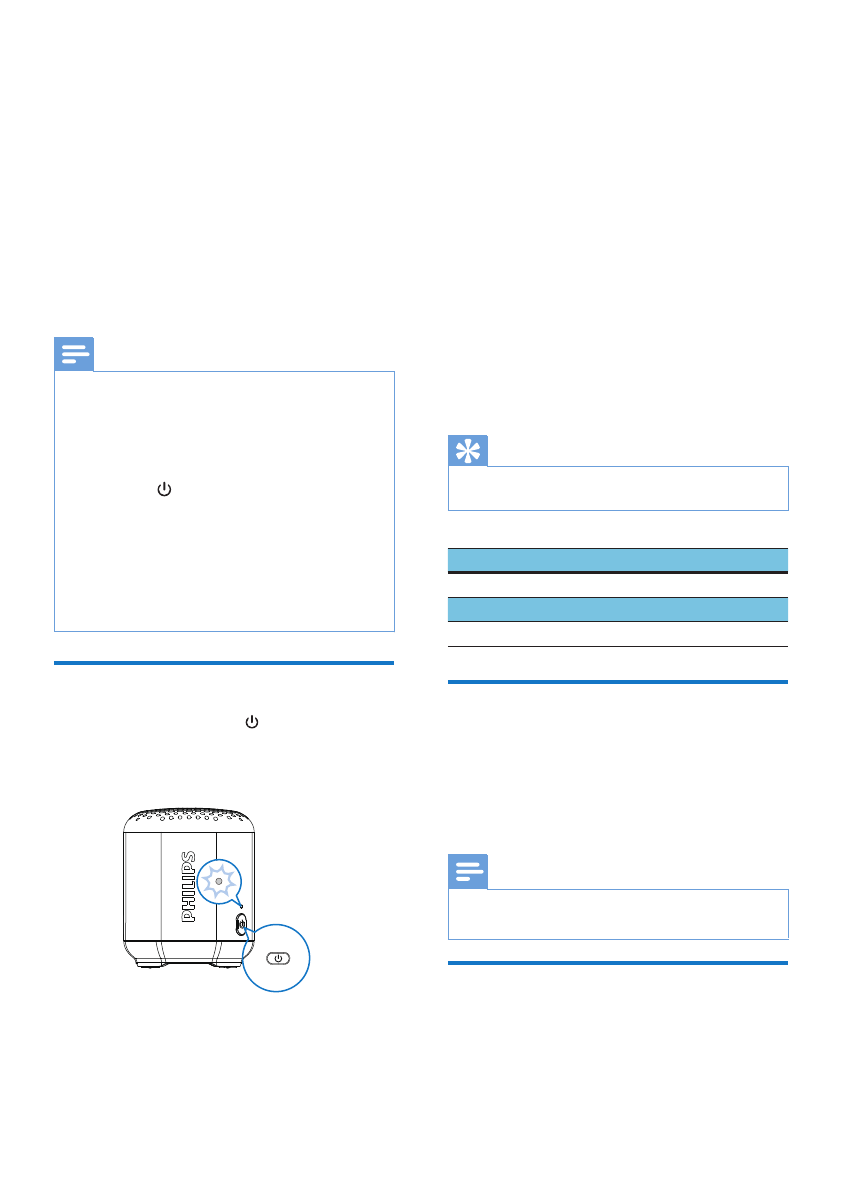 PHILIPS