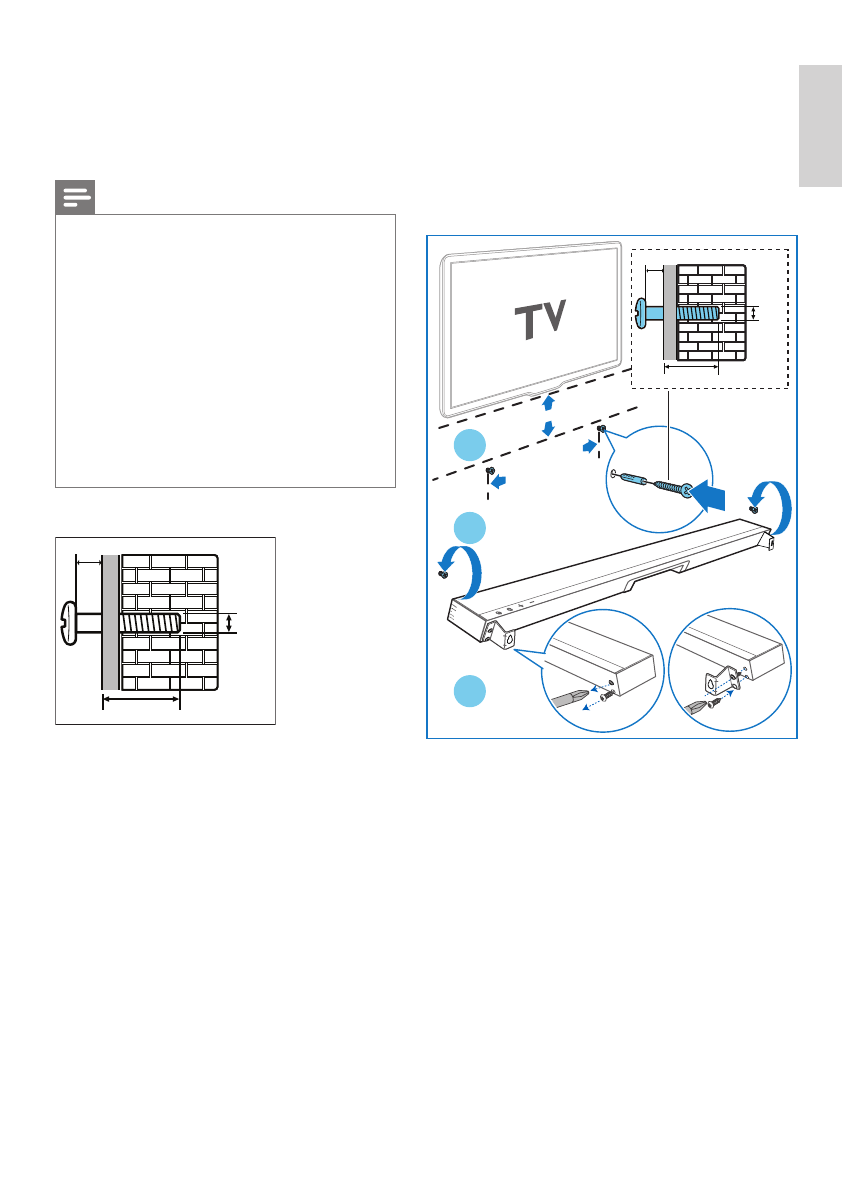 TV