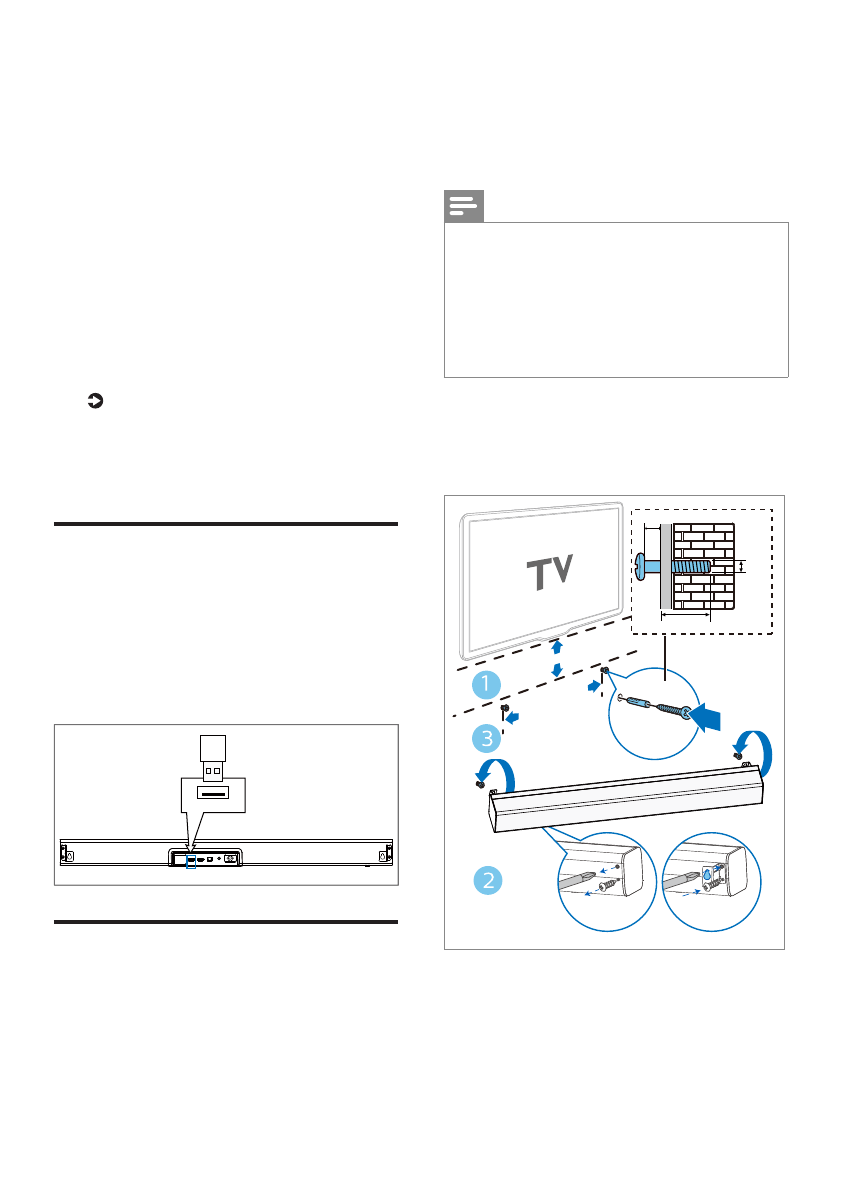 TV

1

3

2