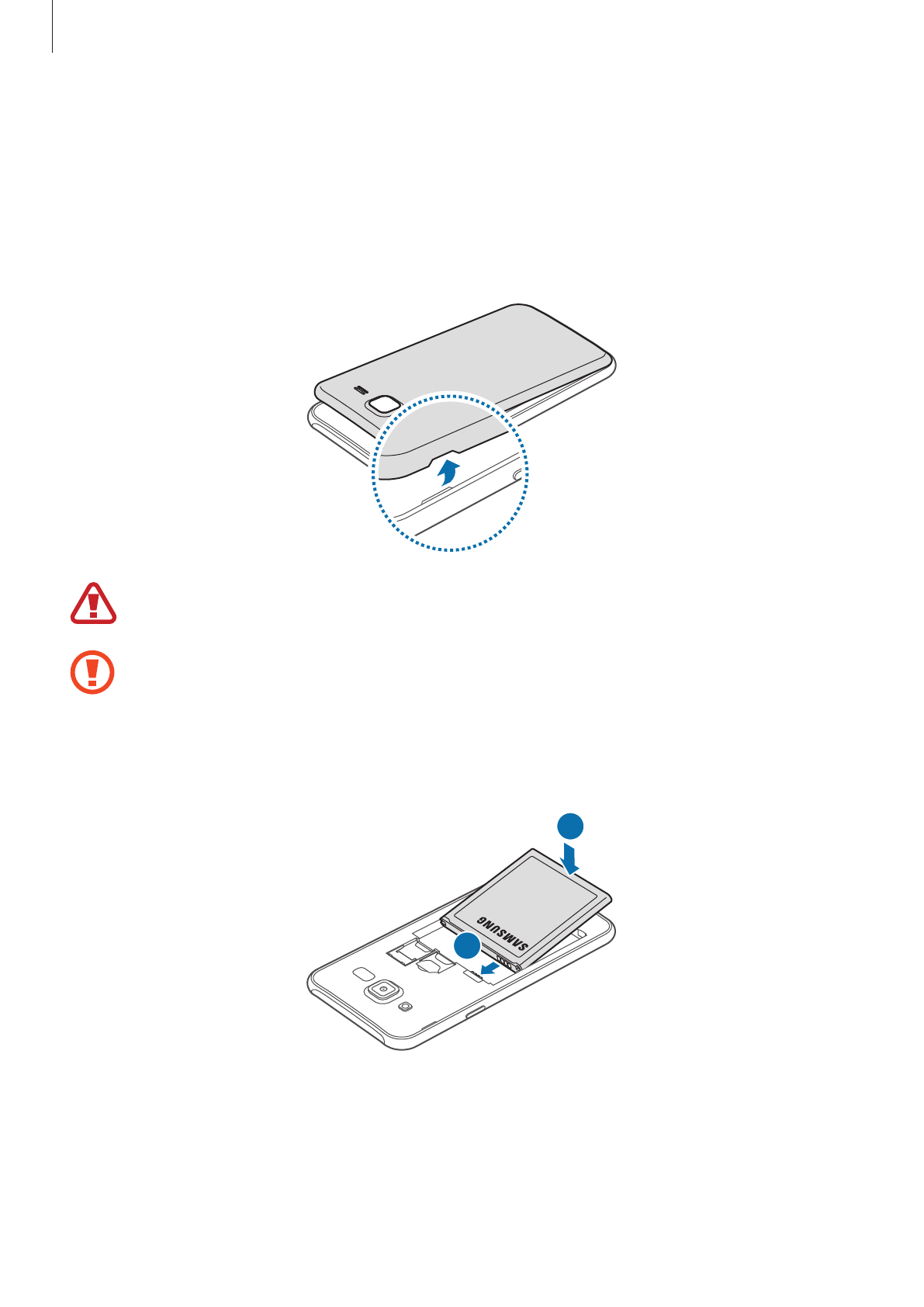 SAMSUNG