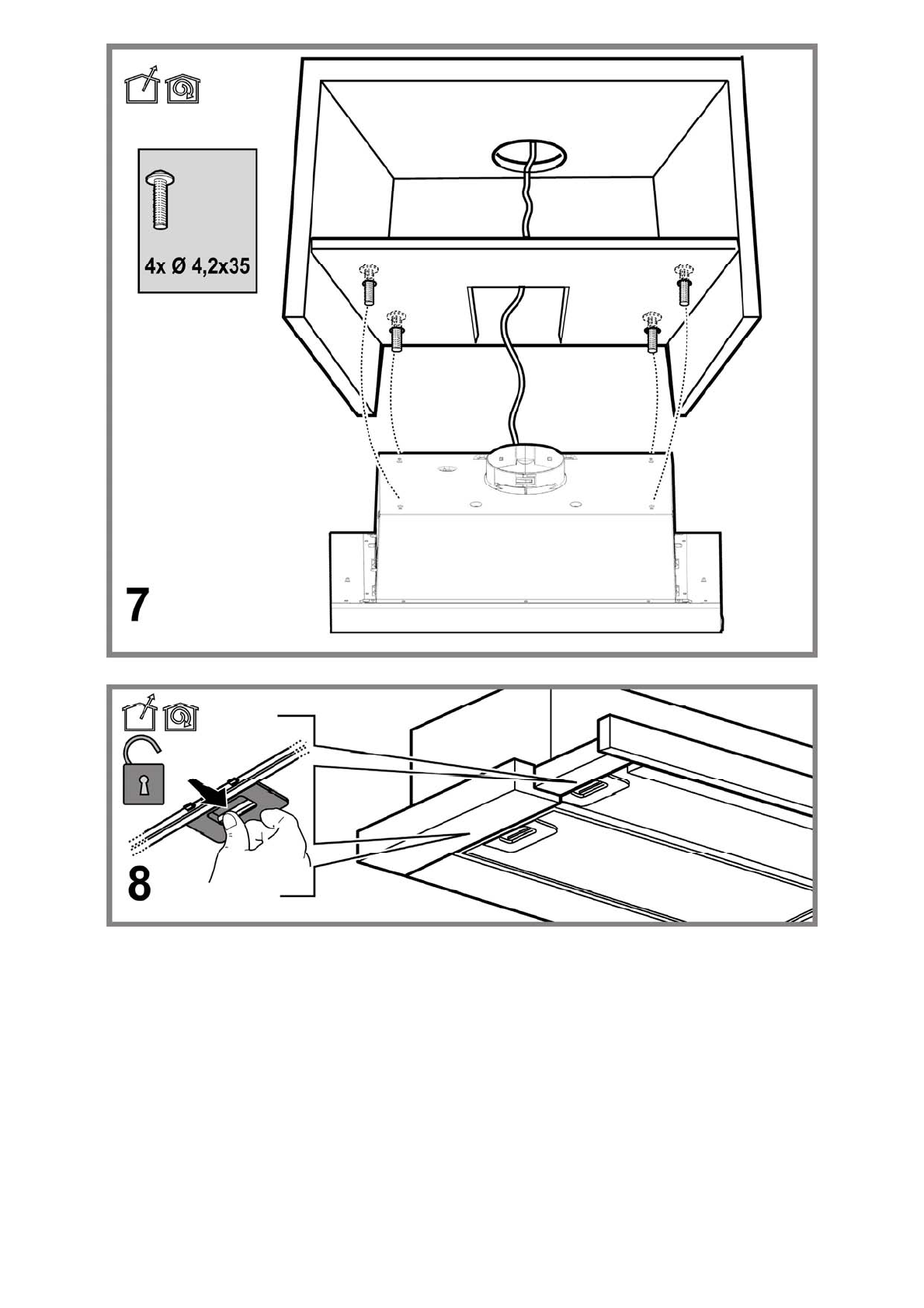 4x Ø 4,2x35

7

8