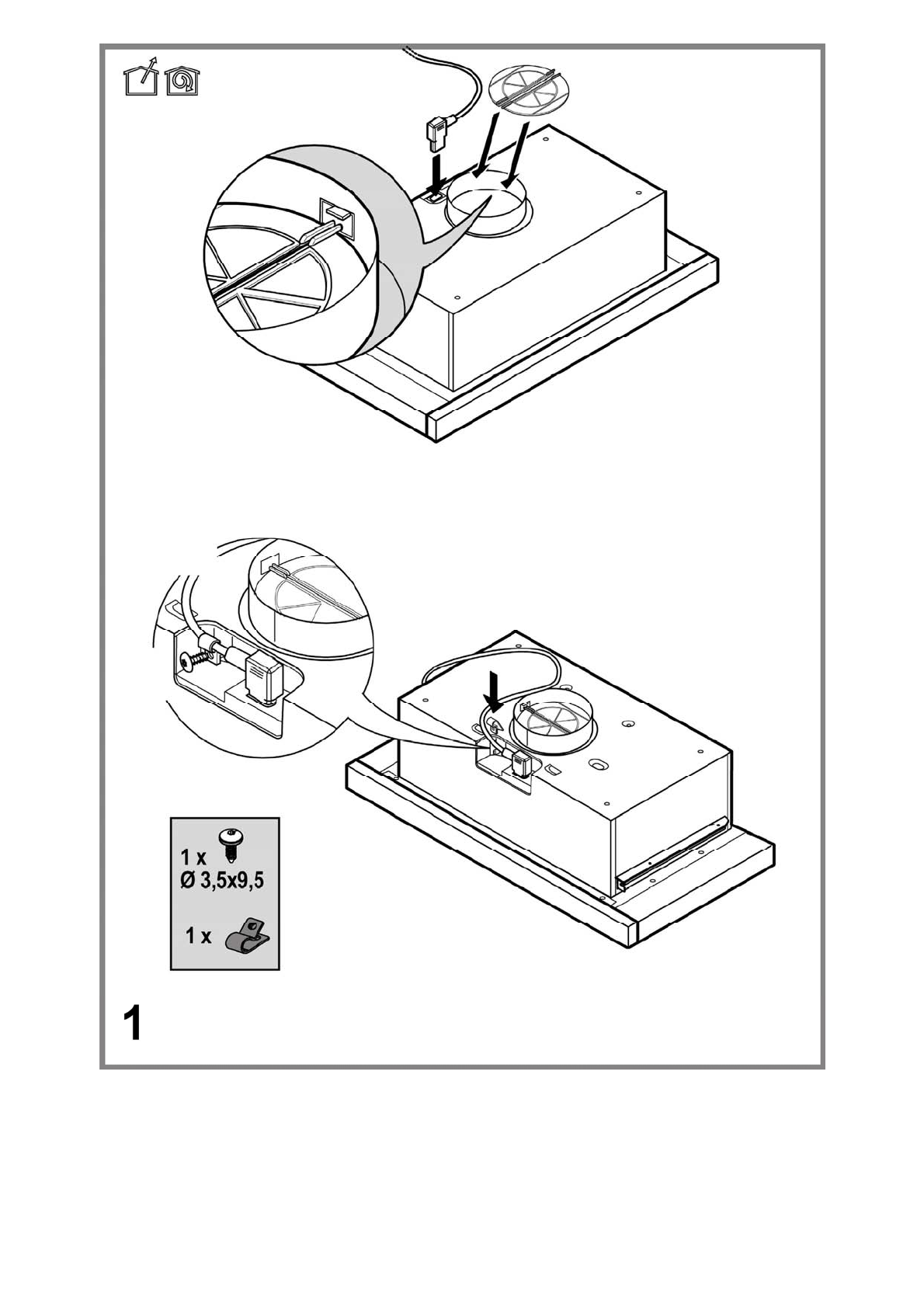 1 x
Ø 3,5x9,5

1 x

1