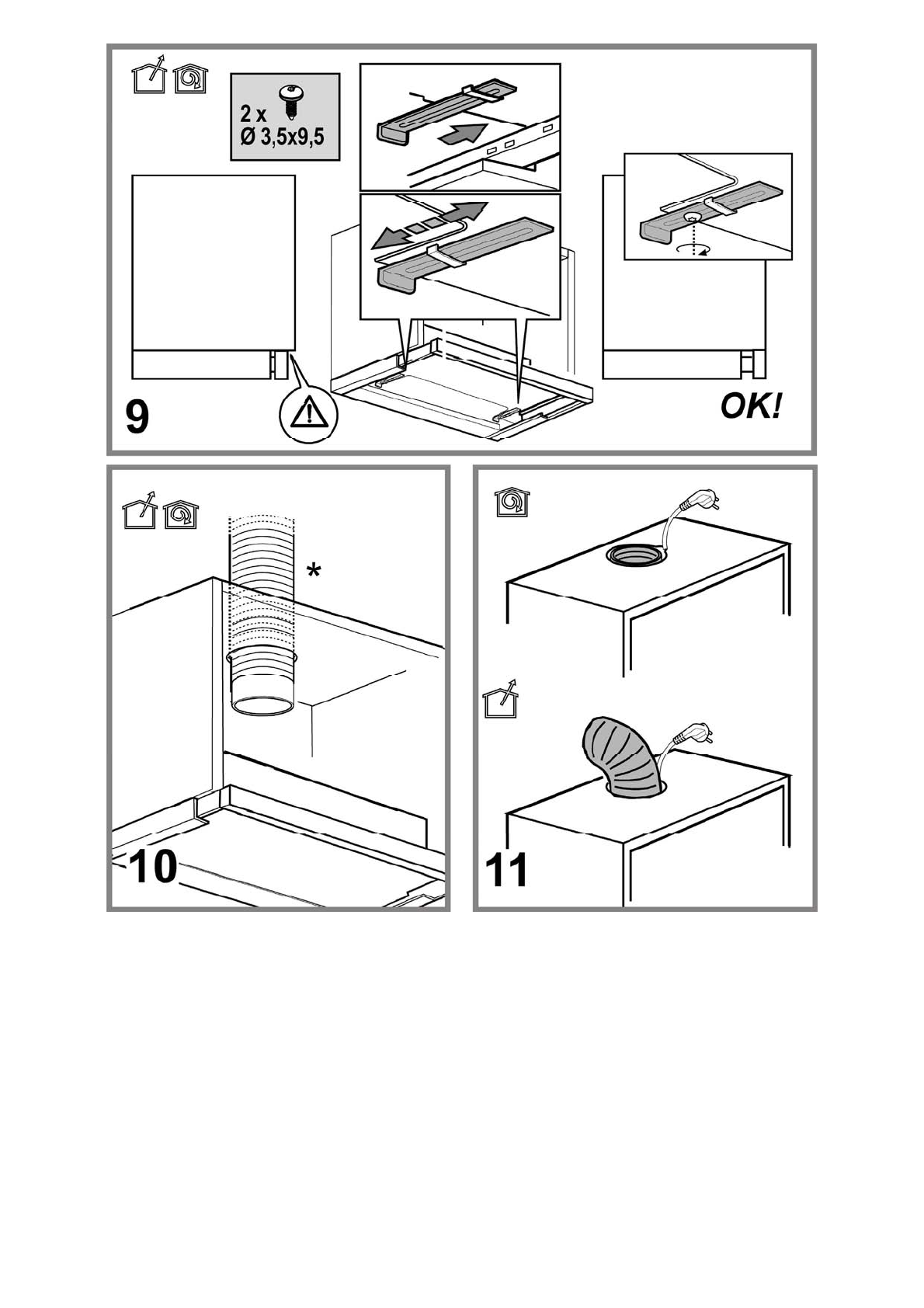 2 x
Ø 3,5x9,5

9

OK!

*

10

11