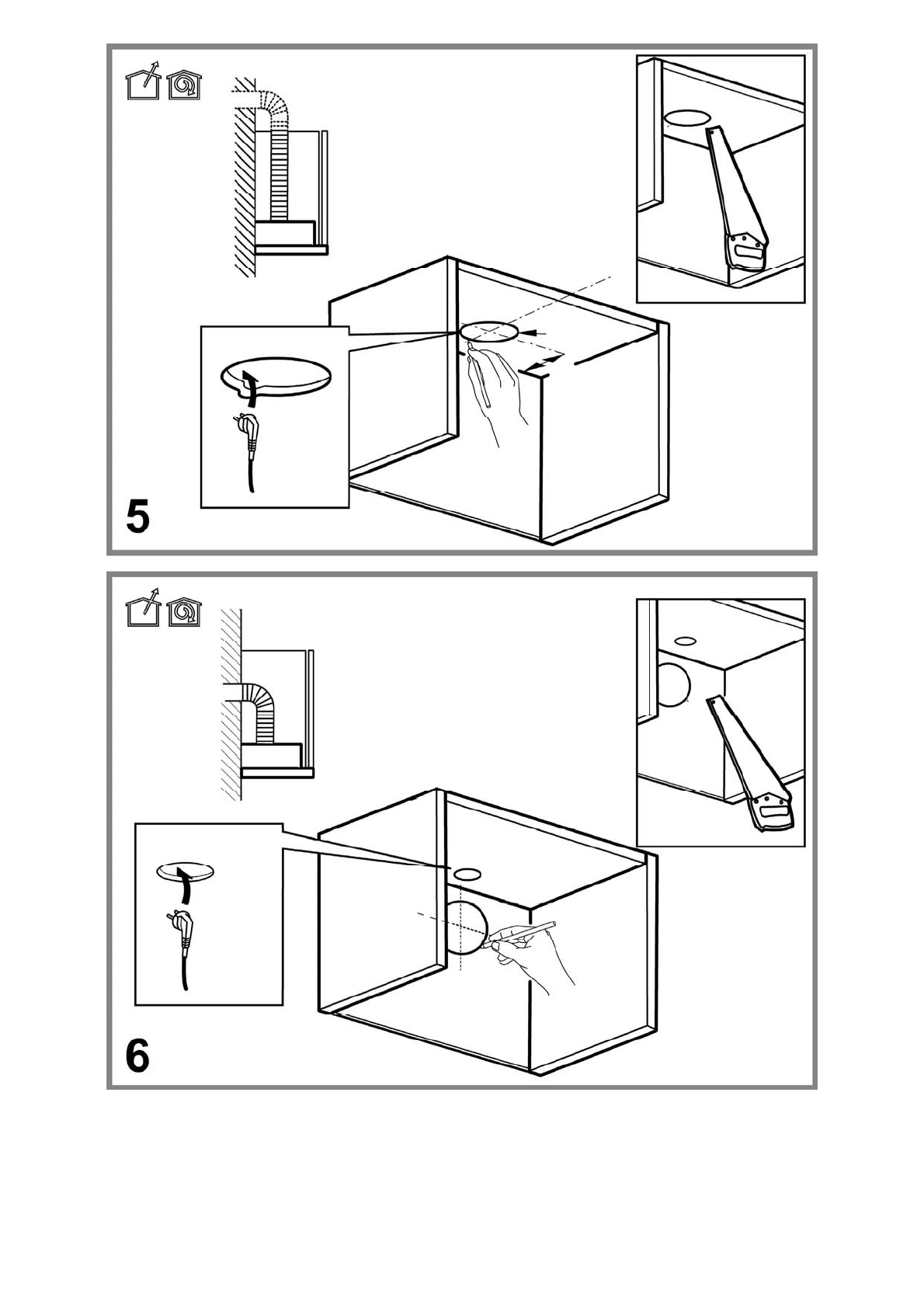 5

6