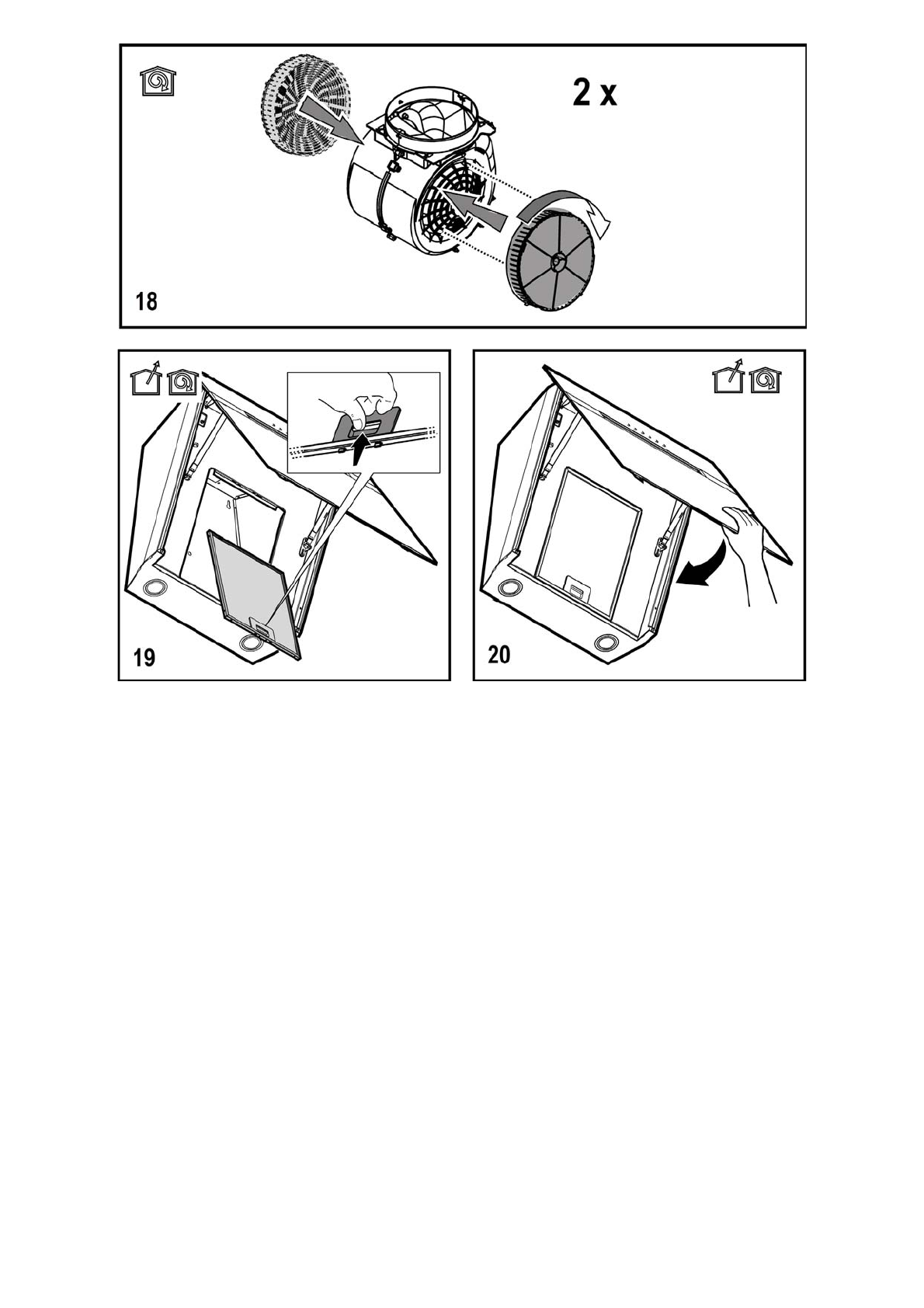 2 x

18

19

20